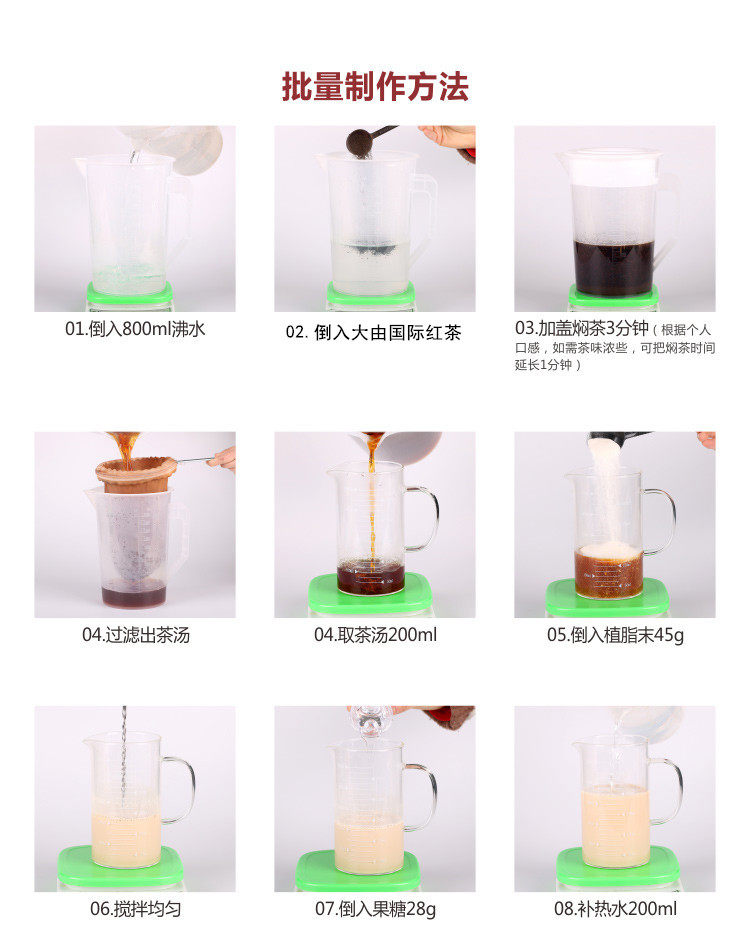 批量制作方法

01.倒入800ml沸水

02. 倒入大由国际红茶

03.加盖焖茶3分钟（根据个人口感，如需茶味浓些，可把焖茶时间延长1分钟）

04.过滤出茶汤

04.取茶汤200ml

05.倒入植脂末45g

06.搅拌均匀

07.倒入果糖28g

08.补热水200ml