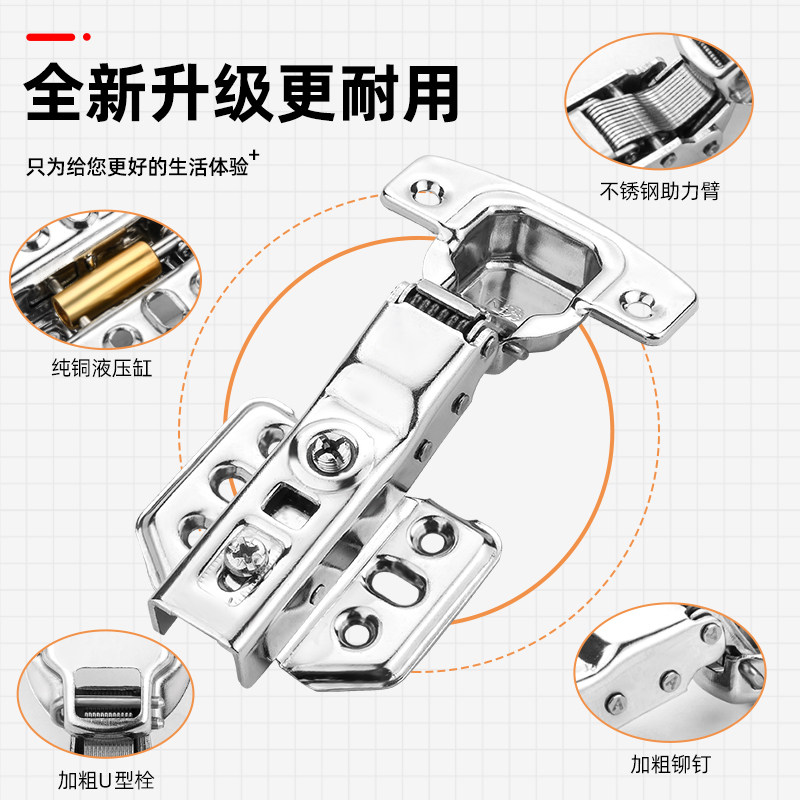 全新升级更耐用

只为给您更好的生活体验+

不锈钢助力臂

纯铜液压缸

加粗U型栓

加粗铆钉