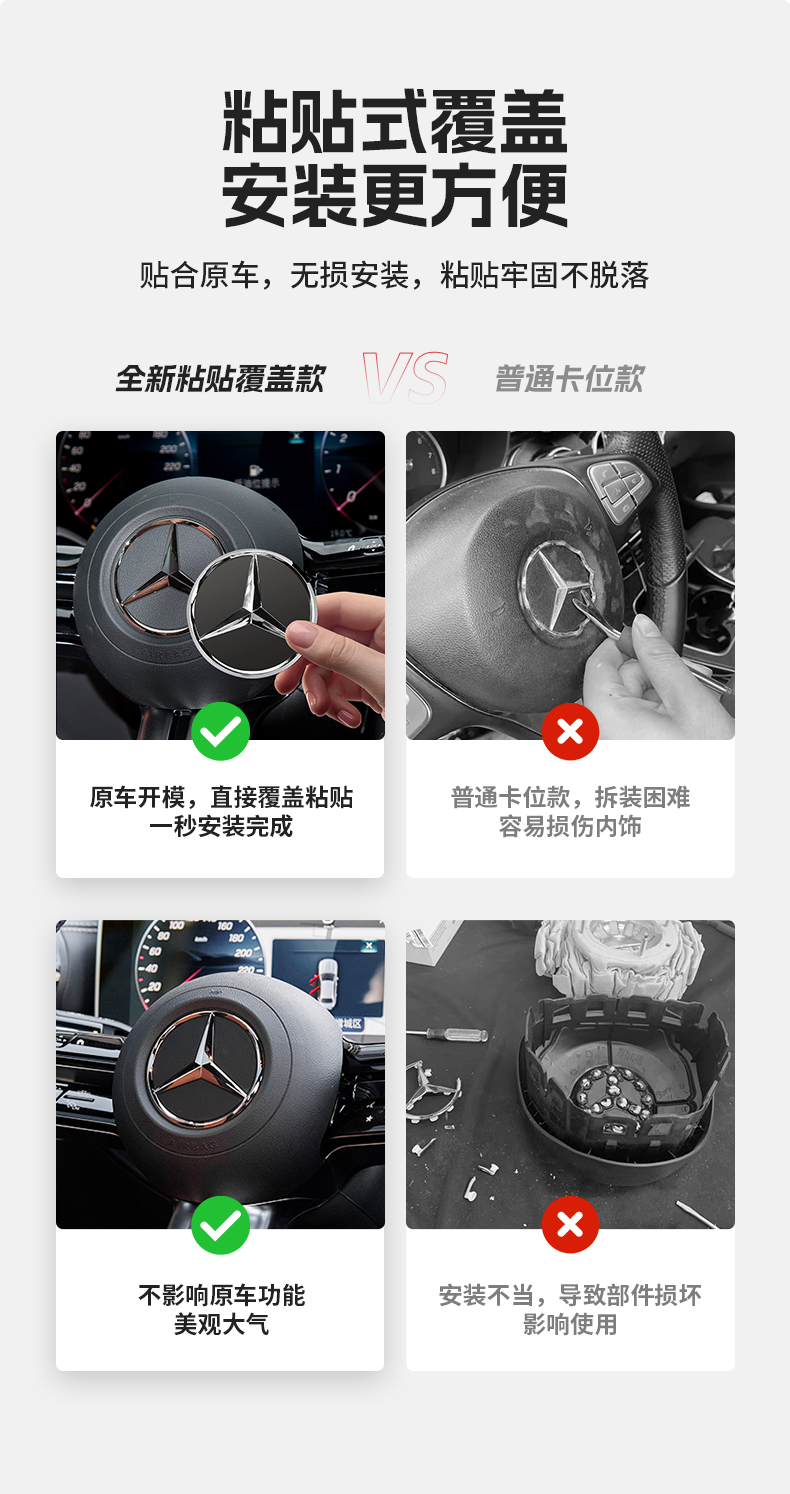 粘贴式覆盖
安装更方便

贴合原车，无损安装，粘贴牢固不脱落

全新粘贴覆盖款 VS 普通卡位款

原车开模，直接覆盖粘贴
一秒安装完成

普通卡位款，拆装困难
容易损伤内饰

不影响原车功能
美观大气

安装不当，导致部件损坏
影响使用