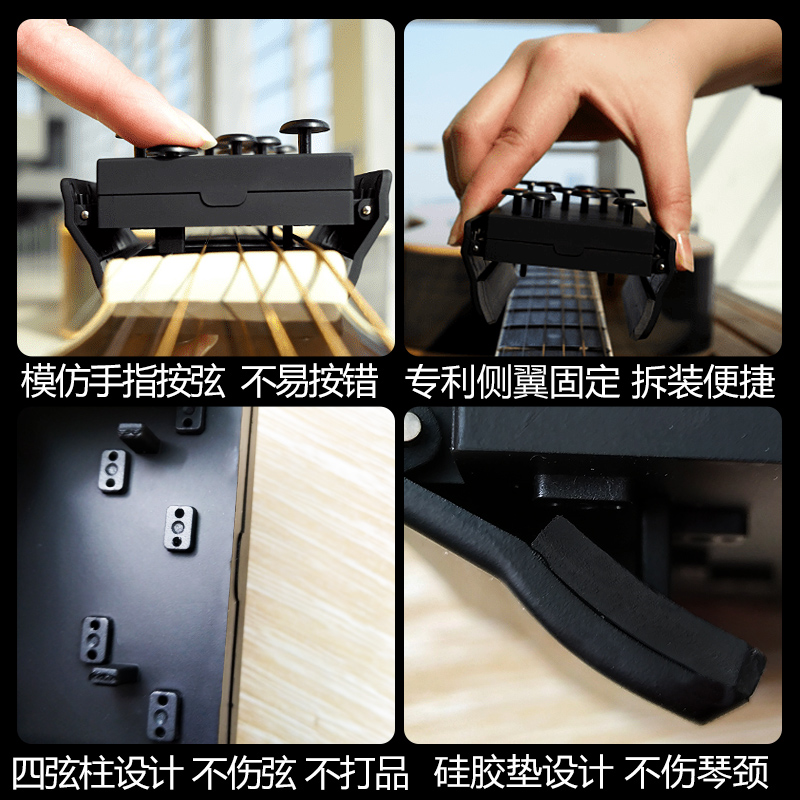 模仿手指按弦 不易按错

专利侧翼固定 拆装便捷

四弦柱设计 不伤弦 不打品

硅胶垫设计 不伤琴颈