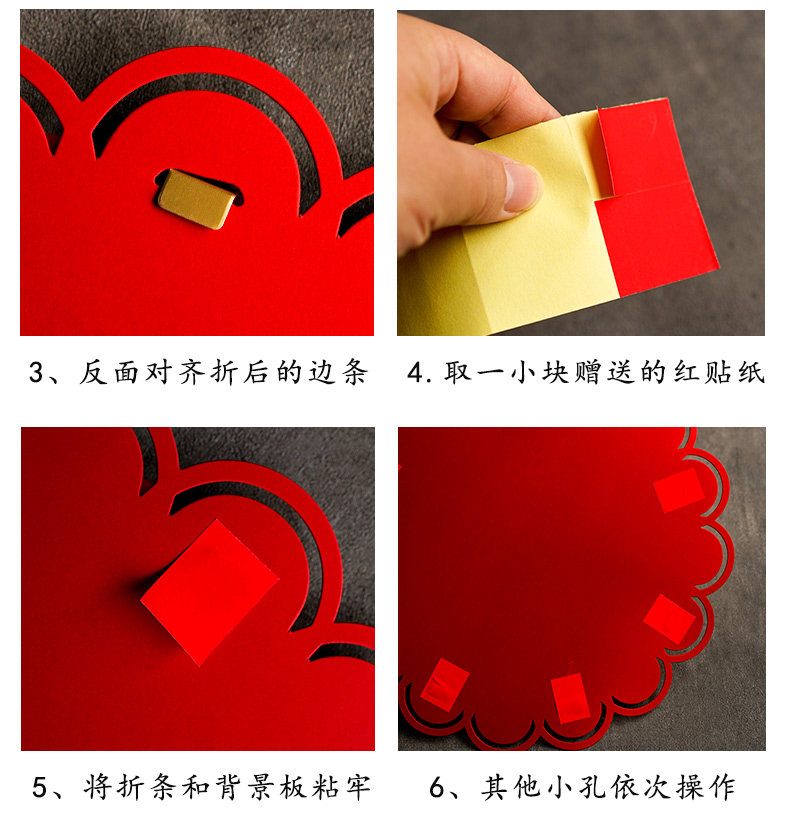 3、反面对齐折后的边条

4.取一小块赠送的红贴纸

5、将折条和背景板粘牢

6、其他小孔依次操作