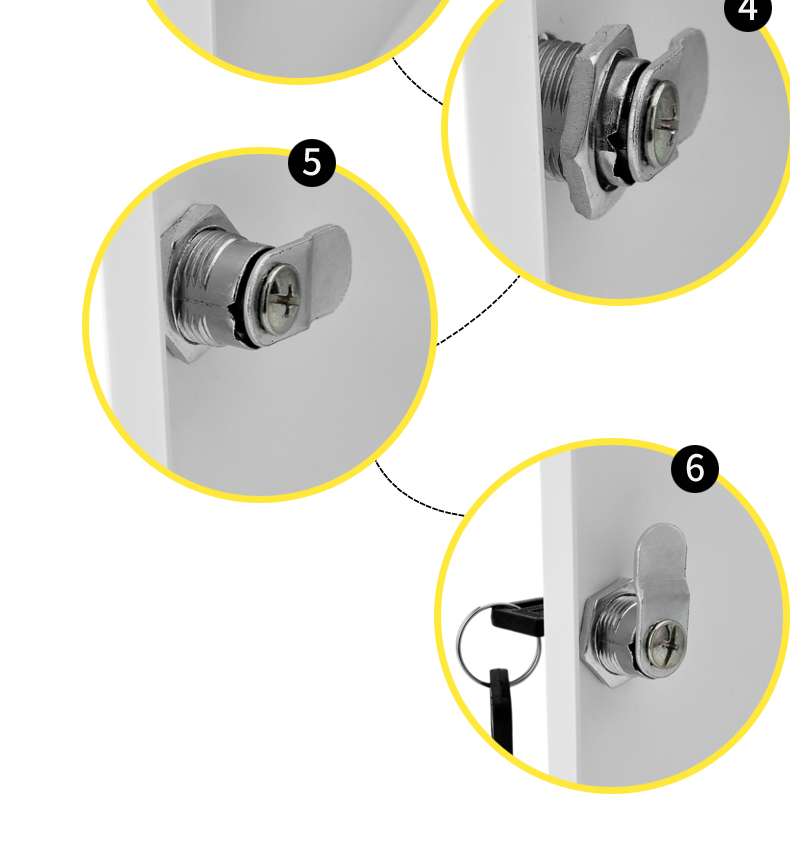 4

5

6