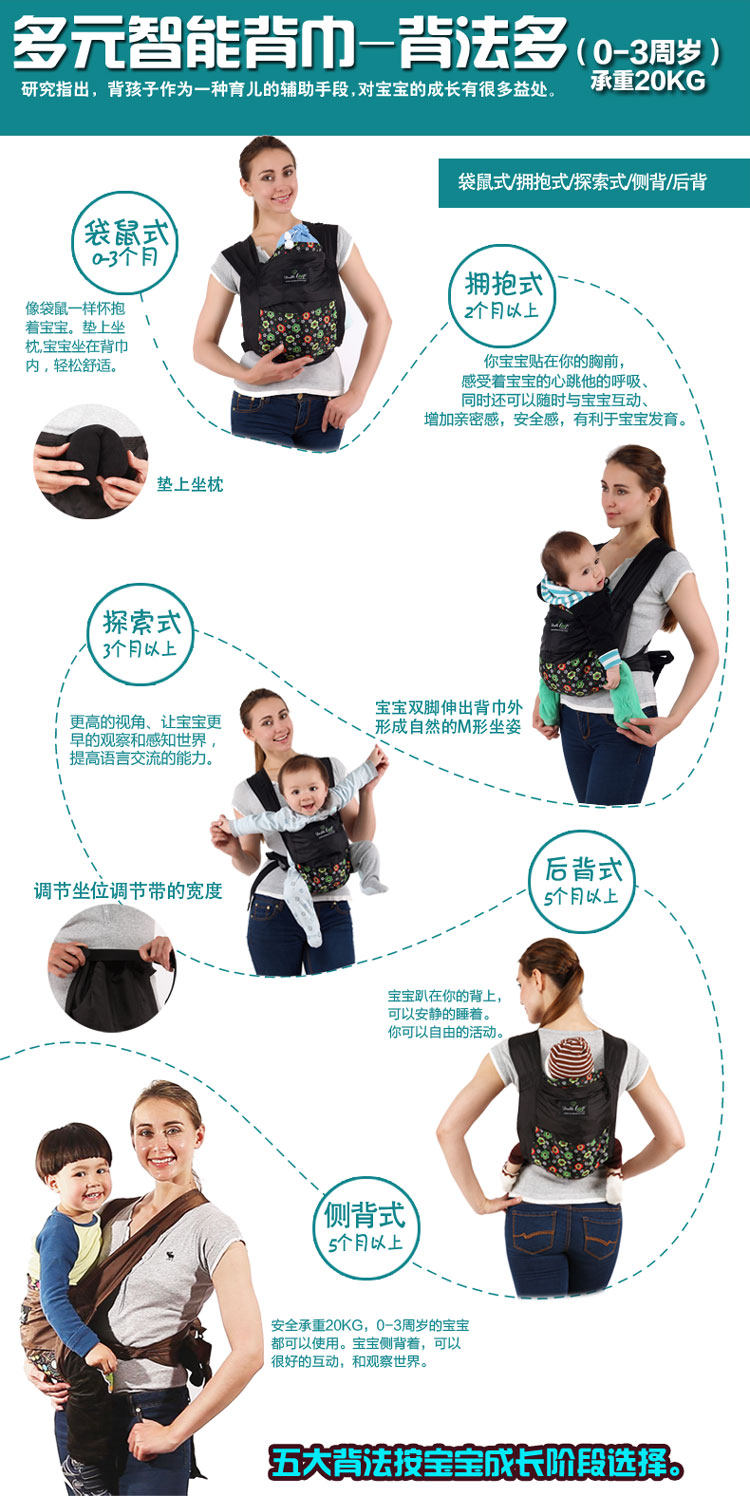 多元智能背巾—背法多（0-3周岁）
承重20KG
研究指出，背孩子作为一种育儿的辅助手段，对宝宝的成长有很多益处。

袋鼠式/拥抱式/探索式/侧背/后背

袋鼠式
0-3个月
像袋鼠一样怀抱着宝宝。垫上坐枕,宝宝坐在背巾内，轻松舒适。

垫上坐枕

拥抱式
2个月以上
你宝宝贴在你的胸前，感受着宝宝的心跳他的呼吸、同时还可以随时与宝宝互动、增加亲密感，安全感，有利于宝宝发育。

探索式
3个月以上
更高的视角、让宝宝更早的观察和感知世界，提高语言交流的能力。

宝宝双脚伸出背巾外形成自然的M形坐姿

调节坐位调节带的宽度

后背式
5个月以上
宝宝趴在你的背上，可以安静的睡着。你可以自由的活动。

侧背式
5个月以上
安全承重20KG，0-3周岁的宝宝都可以使用。宝宝侧背着，可以很好的互动，和观察世界。

五大背法按宝宝成长阶段选择。