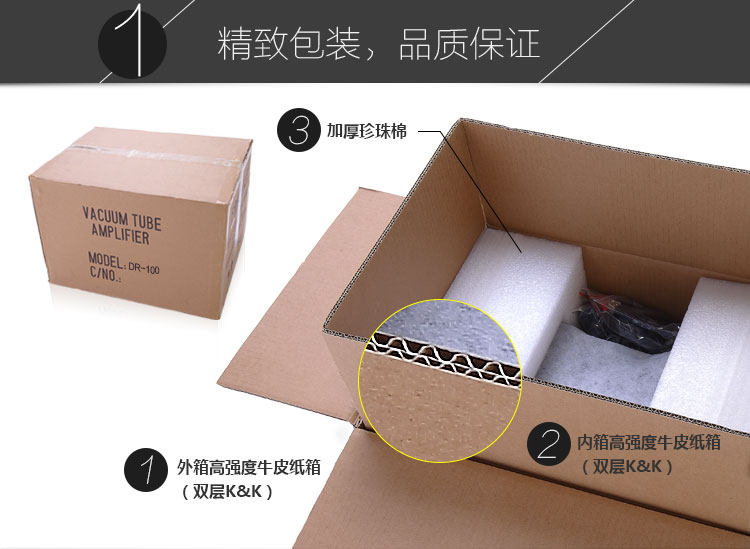 1 精致包装，品质保证

VACUUM TUBE AMPLIFIER

MODEL: DR-100
C/NO.:

3 加厚珍珠棉

1 外箱高强度牛皮纸箱
（双层K&K）

2 内箱高强度牛皮纸箱
（双层K&K）