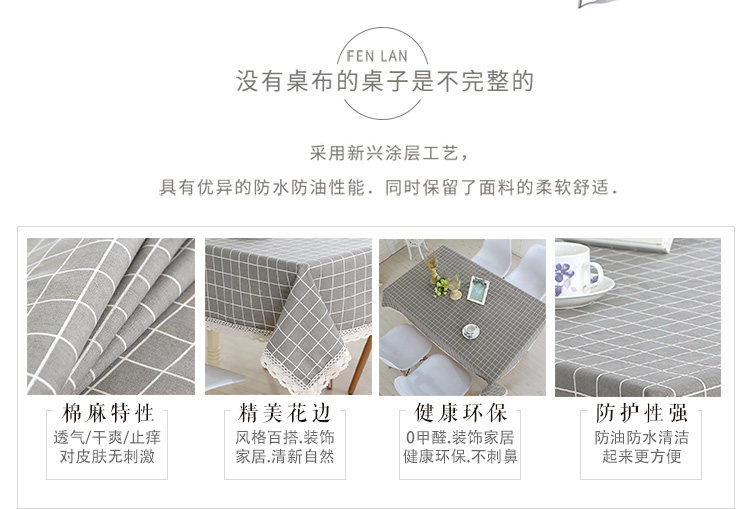 FEN LAN
没有桌布的桌子是不完整的

采用新兴涂层工艺,
具有优异的防水防油性能. 同时保留了面料的柔软舒适.

棉麻特性
透气/干爽/止痒
对皮肤无刺激

精美花边
风格百搭.装饰
家居.清新自然

健康环保
0甲醛.装饰家居
健康环保.不刺鼻

防护性强
防油防水清洁
起来更方便