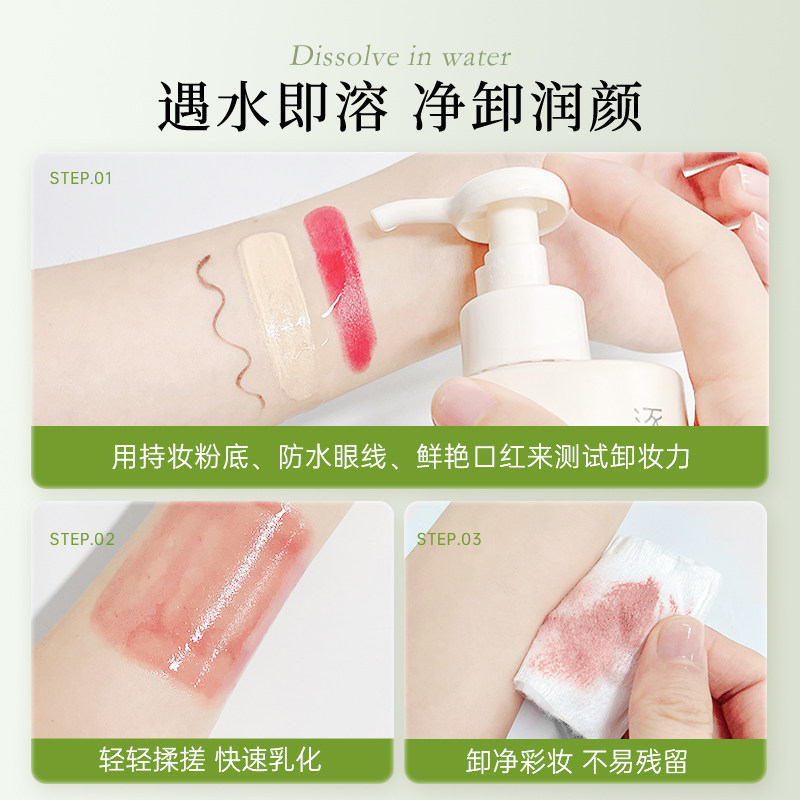 Dissolve in water
遇水即溶 净卸润颜

STEP.01

用持妆粉底、防水眼线、鲜艳口红来测试卸妆力

STEP.02

轻轻揉搓 快速乳化

STEP.03

卸净彩妆 不易残留