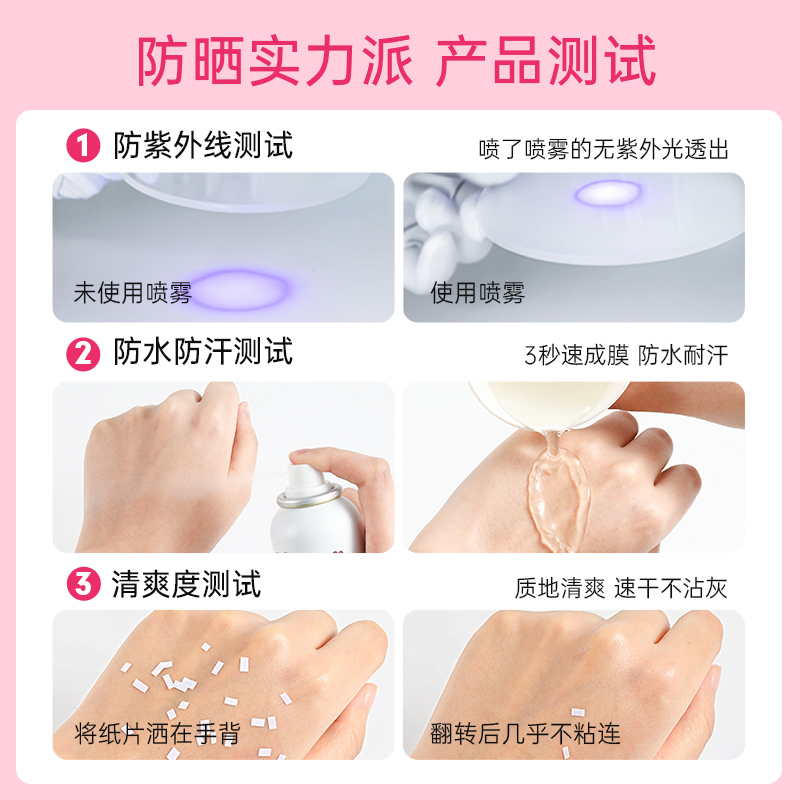 防晒实力派 产品测试

1 防紫外线测试

喷了喷雾的无紫外光透出

未使用喷雾

使用喷雾

2 防水防汗测试

3秒速成膜 防水耐汗

3 清爽度测试

质地清爽 速干不沾灰

将纸片洒在手背

翻转后几乎不粘连