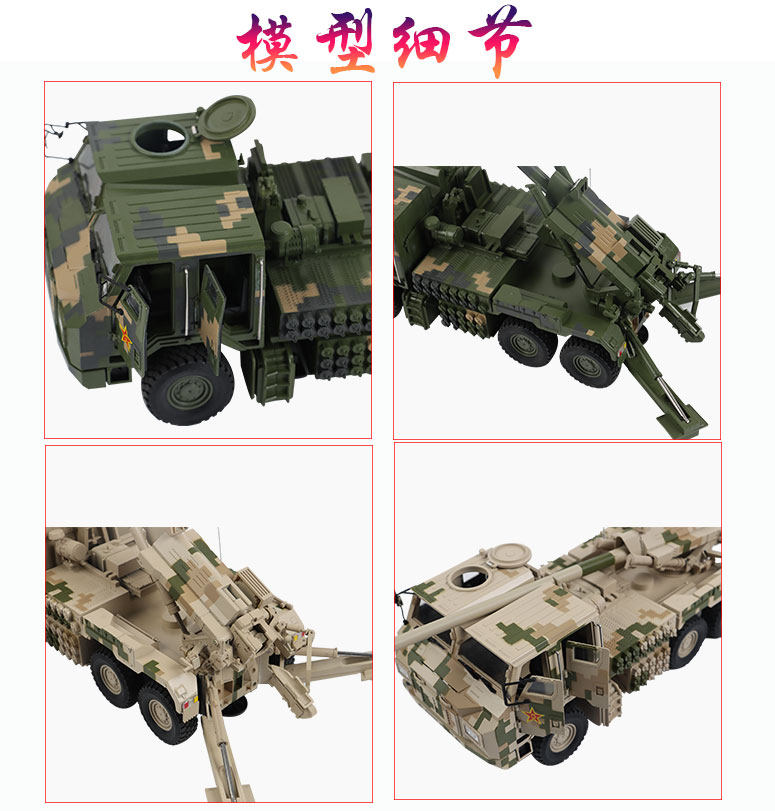 模型细节