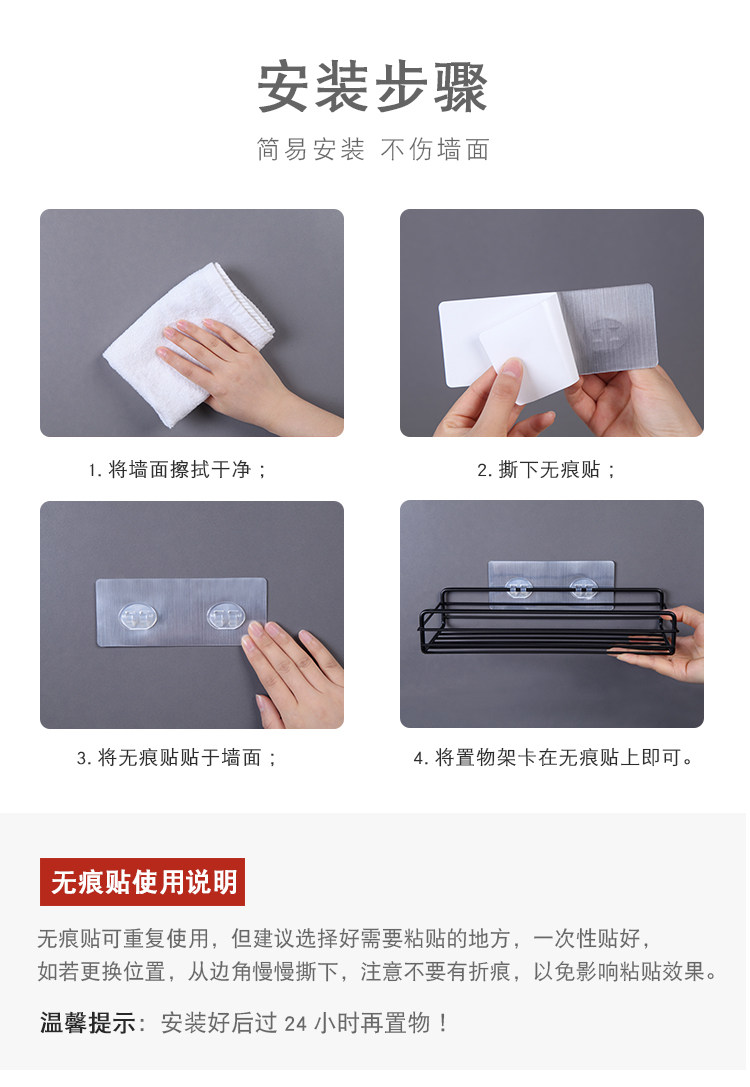 安装步骤

简易安装 不伤墙面

1. 将墙面擦拭干净；

2. 撕下无痕贴；

3. 将无痕贴贴于墙面；

4. 将置物架卡在无痕贴上即可。

无痕贴使用说明

无痕贴可重复使用，但建议选择好需要粘贴的地方，一次性贴好，如若更换位置，从边角慢慢撕下，注意不要有折痕，以免影响粘贴效果。

温馨提示：安装好后过 24 小时再置物！