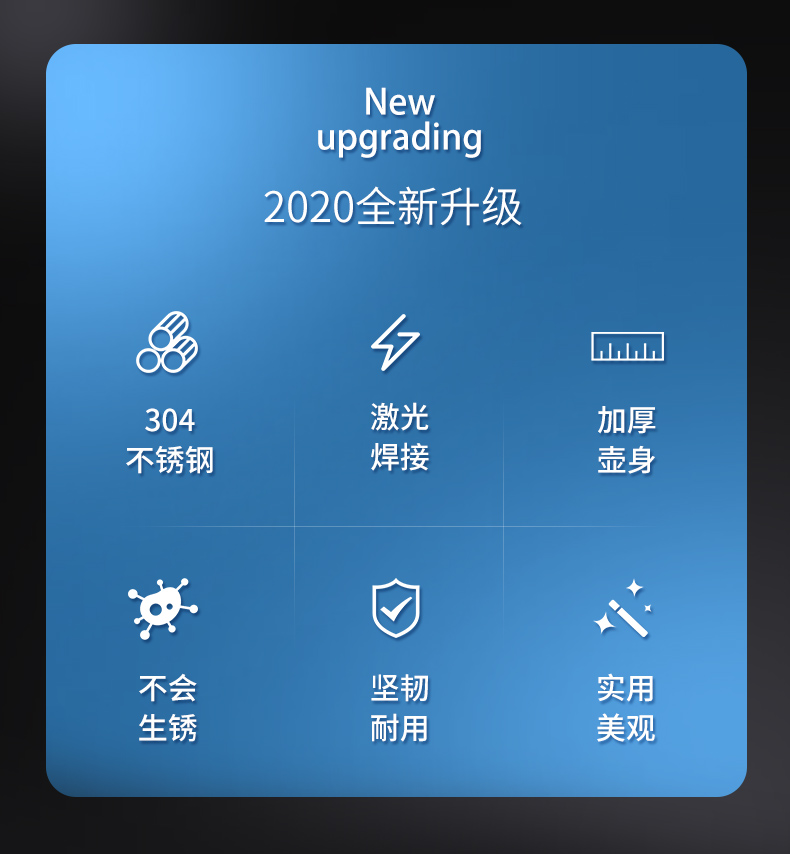 New
upgrading

2020全新升级

304
不锈钢

激光
焊接

加厚
壶身

不会
生锈

坚韧
耐用

实用
美观