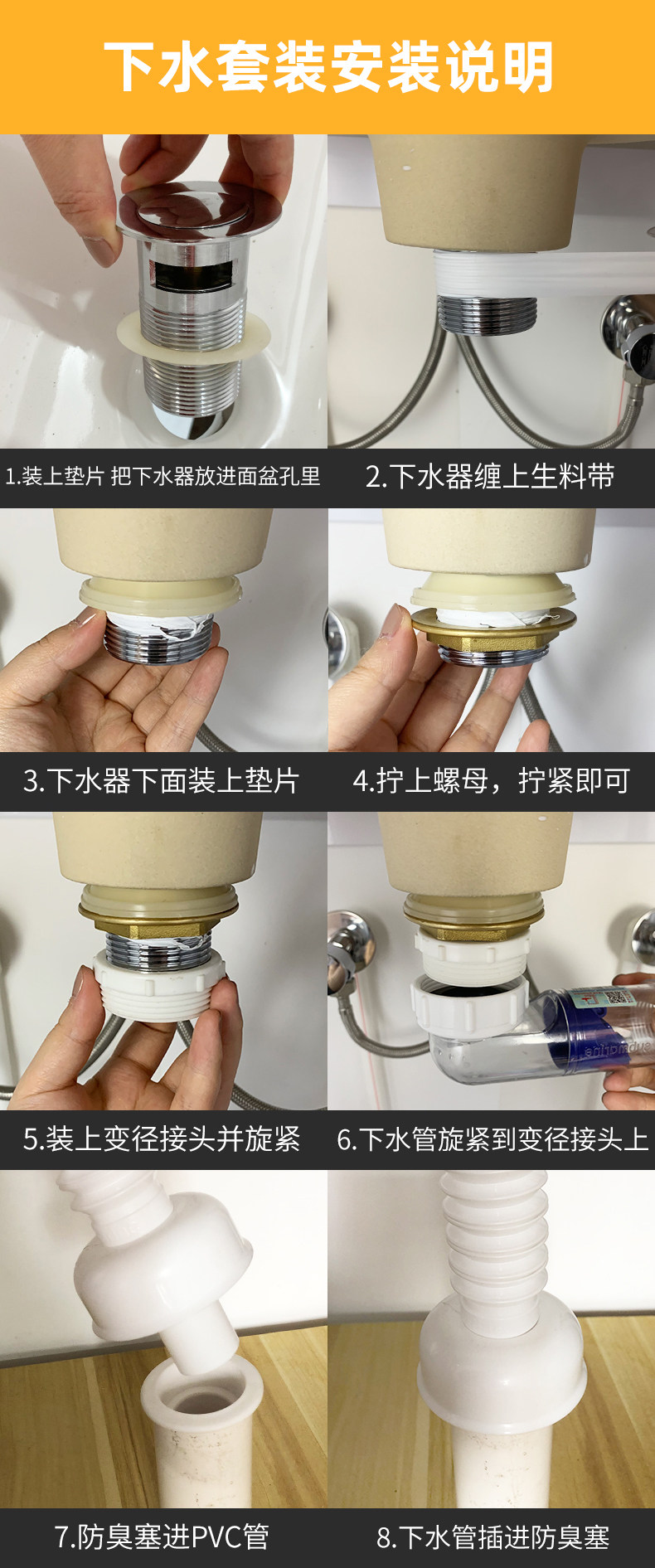 下水套装安装说明

1.装上垫片 把下水器放进面盆孔里

2.下水器缠上生料带

3.下水器下面装上垫片

4.拧上螺母，拧紧即可

5.装上变径接头并旋紧

6.下水管旋紧到变径接头上

7.防臭塞进PVC管

8.下水管插进防臭塞