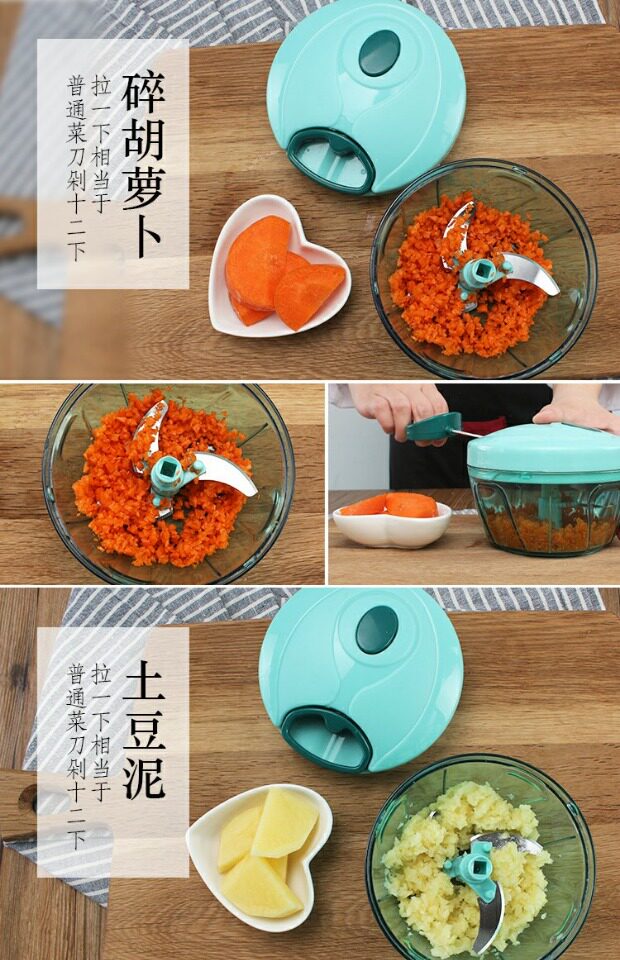 碎胡萝卜

拉一下相当于
普通菜刀剁十二下

土豆泥

拉一下相当于
普通菜刀剁十二下