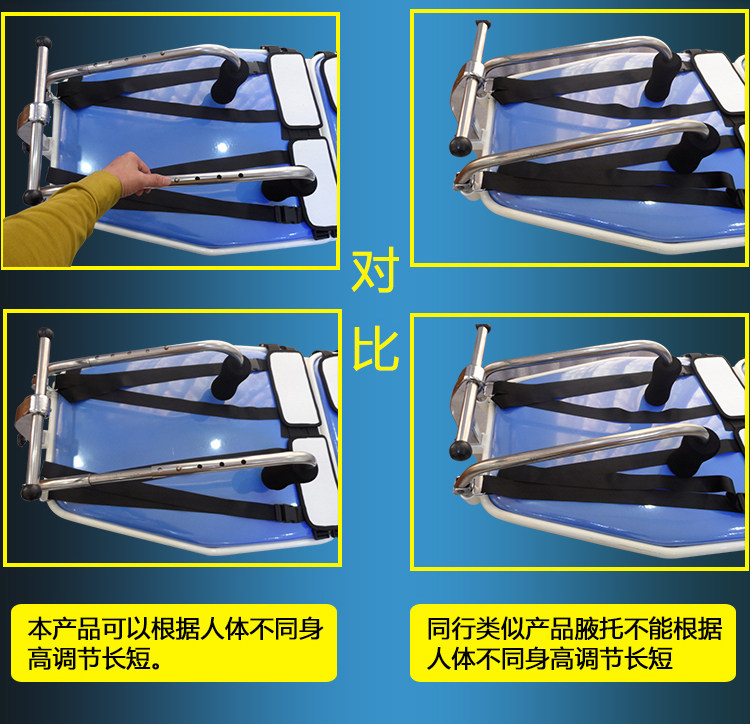 对比

本产品可以根据人体不同身高调节长短。

同行类似产品腋托不能根据人体不同身高调节长短