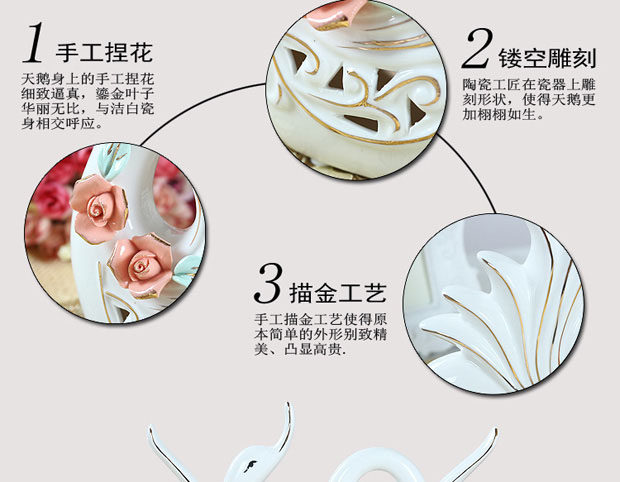 1 手工捏花

天鹅身上的手工捏花细致逼真，鎏金叶子华丽无比，与洁白瓷身相交呼应。

2 镂空雕刻

陶瓷工匠在瓷器上雕刻形状，使得天鹅更加栩栩如生。

3 描金工艺

手工描金工艺使得原本简单的外形别致精美、凸显高贵.