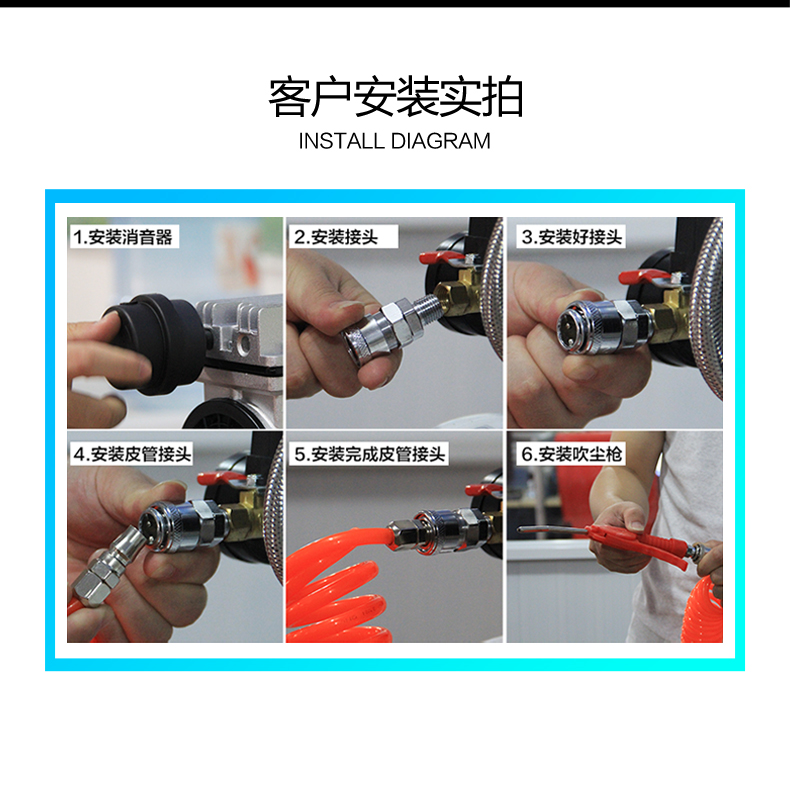 客户安装实拍
INSTALL DIAGRAM

1.安装消音器

2.安装接头

3.安装好接头

4.安装皮管接头

5.安装完成皮管接头

6.安装吹尘枪