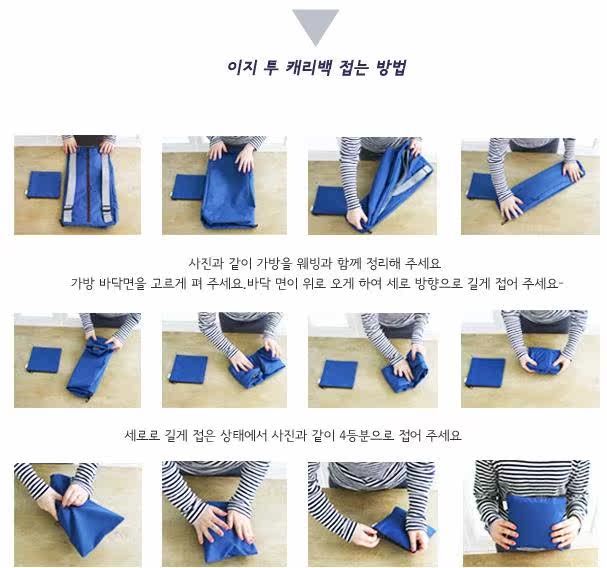 이지 투 캐리백 접는 방법

사진과 같이 가방을 웨빙과 함께 정리해 주세요
가방 바닥면을 고르게 펴 주세요.바닥 면이 위로 오게 하여 세로 방향으로 길게 접어 주세요-

세로로 길게 접은 상태에서 사진과 같이 4등분으로 접어 주세요