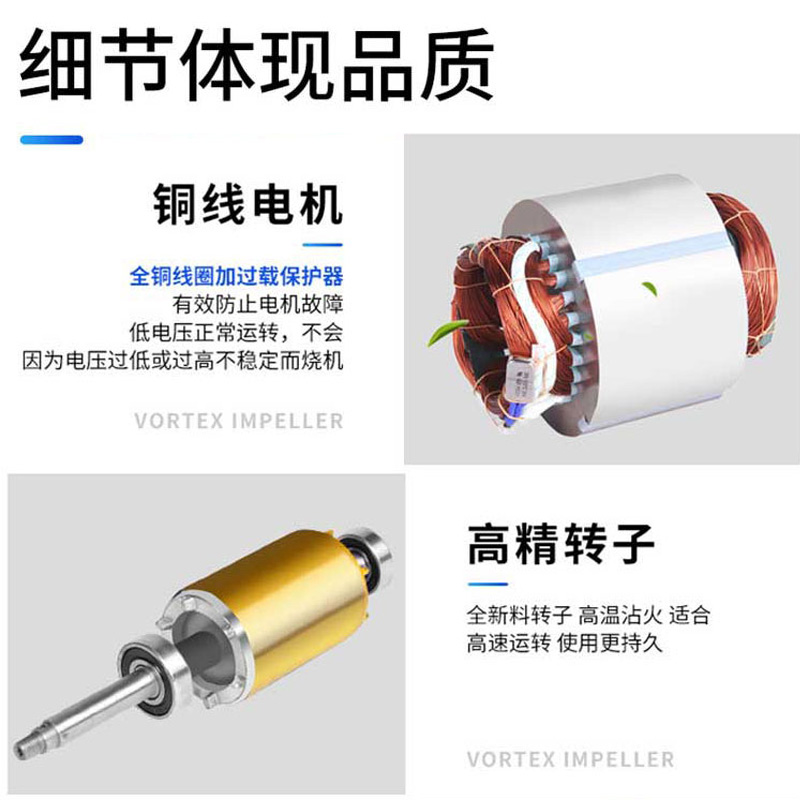 细节体现品质

铜线电机

全铜线圈加过载保护器
有效防止电机故障
低电压正常运转，不会
因为电压过低或过高不稳定而烧机

VORTEX IMPELLER

高精转子

全新料转子 高温沾火 适合
高速运转 使用更持久

VORTEX IMPELLER