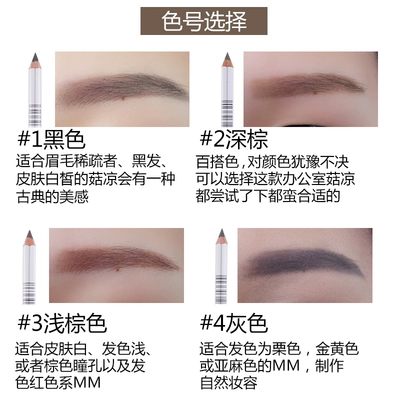 色号选择

#1黑色
适合眉毛稀疏者、黑发、皮肤白皙的菇凉会有一种古典的美感

#2深棕
百搭色，对颜色犹豫不决可以选择这款办公室菇凉都尝试了下都蛮合适的

#3浅棕色
适合皮肤白、发色浅、或者棕色瞳孔以及发色红色系MM

#4灰色
适合发色为栗色，金黄色或亚麻色的MM，制作自然妆容