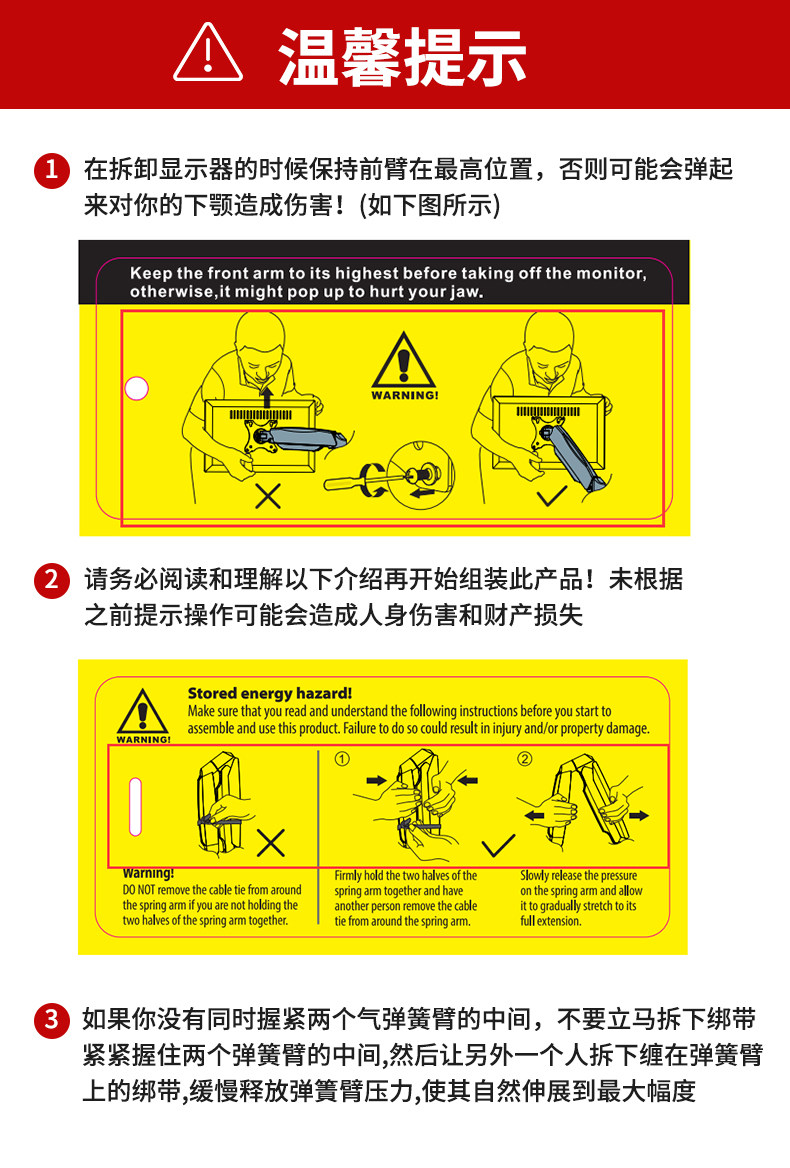 温馨提示

1 在拆卸显示器的时候保持前臂在最高位置，否则可能会弹起来对你的下颚造成伤害！(如下图所示)

Keep the front arm to its highest before taking off the monitor, otherwise,it might pop up to hurt your jaw.

WARNING!

2 请务必阅读和理解以下介绍再开始组装此产品！未根据之前提示操作可能会造成人身伤害和财产损失

WARNING!

Stored energy hazard!
Make sure that you read and understand the following instructions before you start to assemble and use this product. Failure to do so could result in injury and/or property damage.

①

②

Warning!
DO NOT remove the cable tie from around the spring arm if you are not holding the two halves of the spring arm together.

Firmly hold the two halves of the spring arm together and have another person remove the cable tie from around the spring arm.

Slowly release the pressure on the spring arm and allow it to gradually stretch to its full extension.

3 如果你没有同时握紧两个气弹簧臂的中间，不要立马拆下绑带紧紧握住两个弹簧臂的中间,然后让另外一个人拆下缠在弹簧臂上的绑带,缓慢释放弹簧臂压力,使其自然伸展到最大幅度