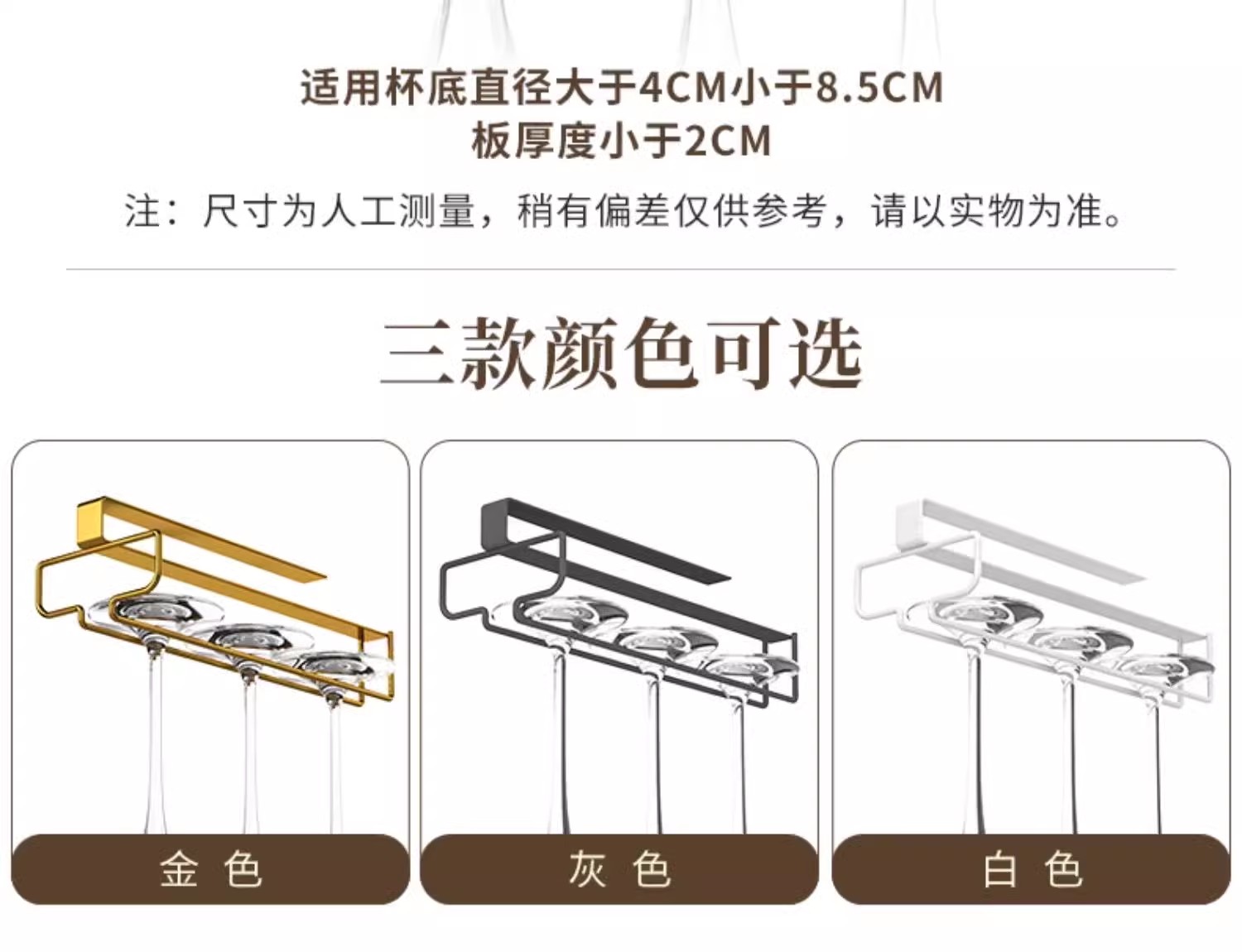 适用杯底直径大于4CM小于8.5CM
板厚度小于2CM

注：尺寸为人工测量，稍有偏差仅供参考，请以实物为准。

三款颜色可选

金 色

灰 色

白 色