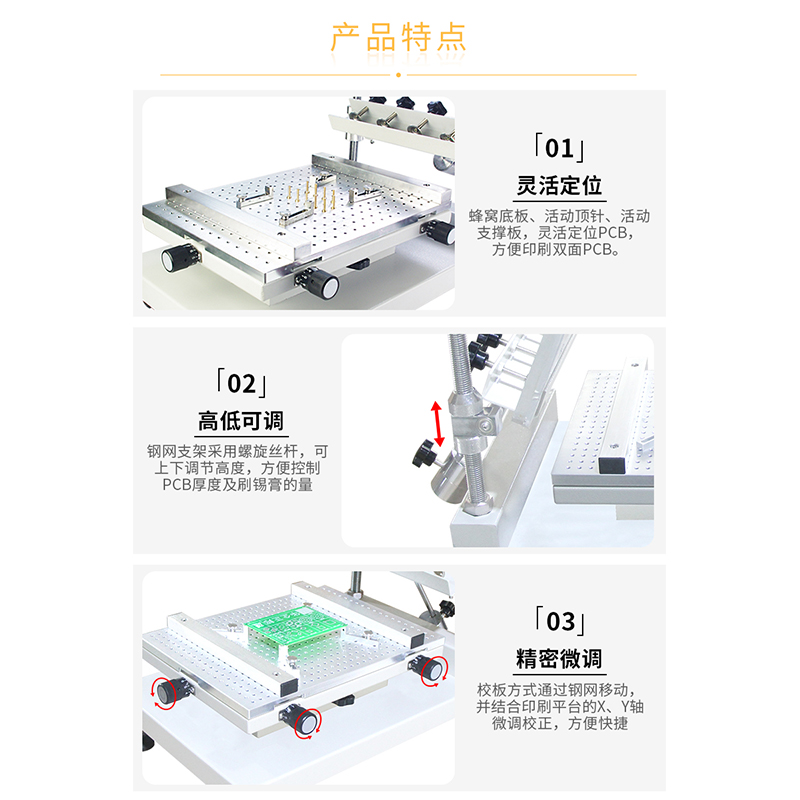 产品特点

「01」
灵活定位
蜂窝底板、活动顶针、活动支撑板，灵活定位PCB，方便印刷双面PCB。

「02」
高低可调
钢网支架采用螺旋丝杆，可上下调节高度，方便控制PCB厚度及刷锡膏的量

「03」
精密微调
校板方式通过钢网移动，并结合印刷平台的X、Y轴微调校正，方便快捷