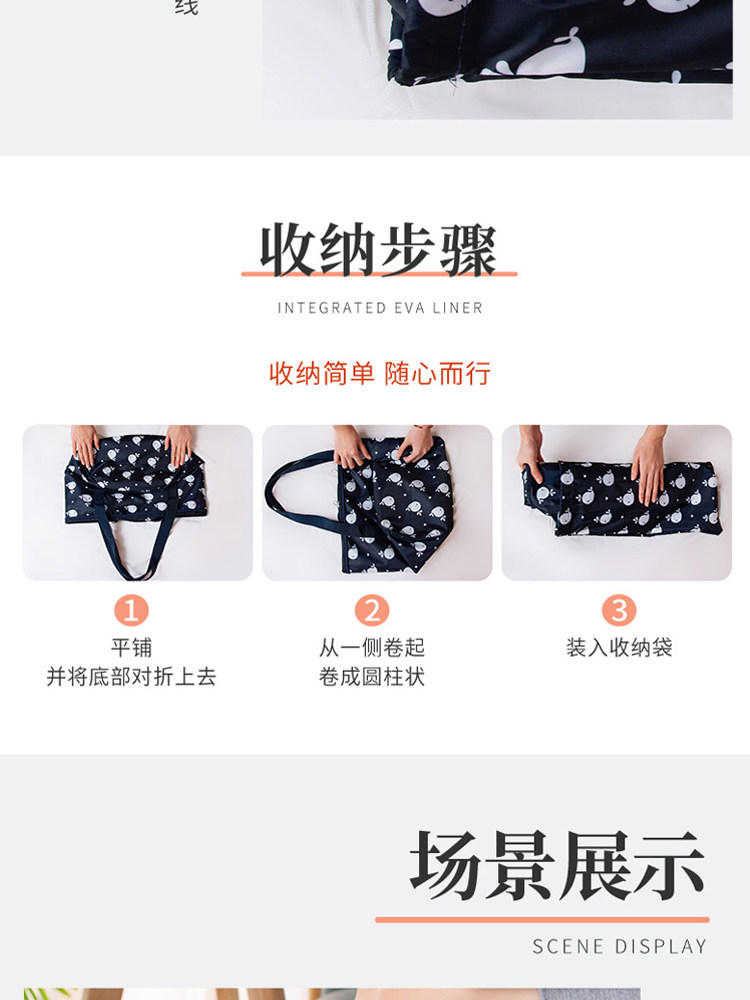 线

收纳步骤

INTEGRATED EVA LINER

收纳简单 随心而行

1
平铺
并将底部对折上去

2
从一侧卷起
卷成圆柱状

3
装入收纳袋

场景展示

SCENE DISPLAY