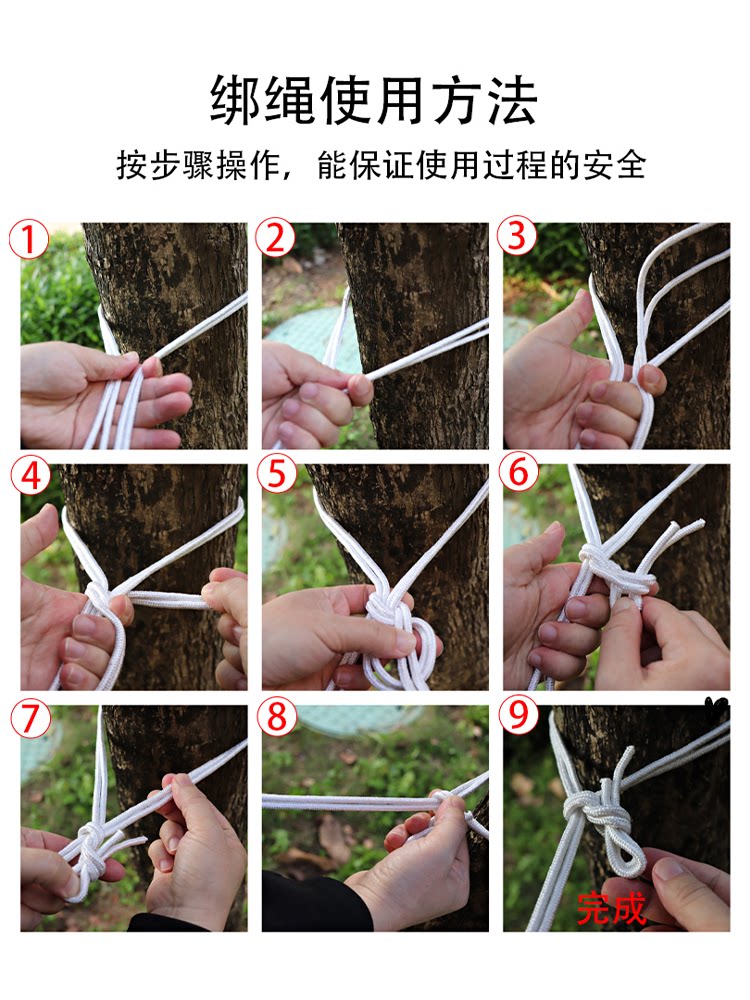 绑绳使用方法

按步骤操作，能保证使用过程的安全

1

2

3

4

5

6

7

8

9

完成