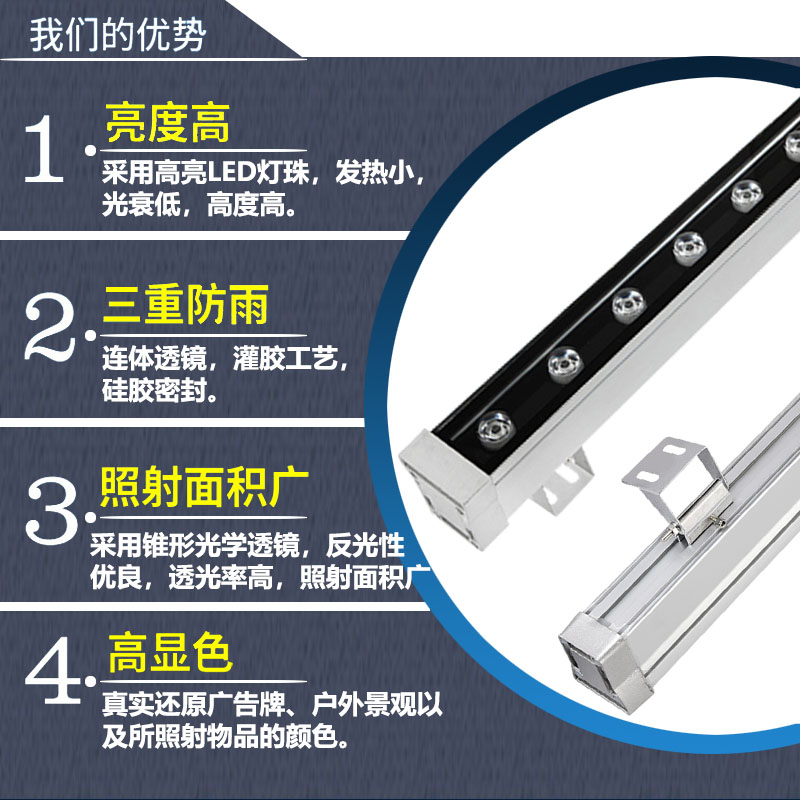 我们的优势

1. 亮度高
采用高亮LED灯珠，发热小，光衰低，高度高。

2. 三重防雨
连体透镜，灌胶工艺，硅胶密封。

3. 照射面积广
采用锥形光学透镜，反光性优良，透光率高，照射面积广

4. 高显色
真实还原广告牌、户外景观以及所照射物品的颜色。