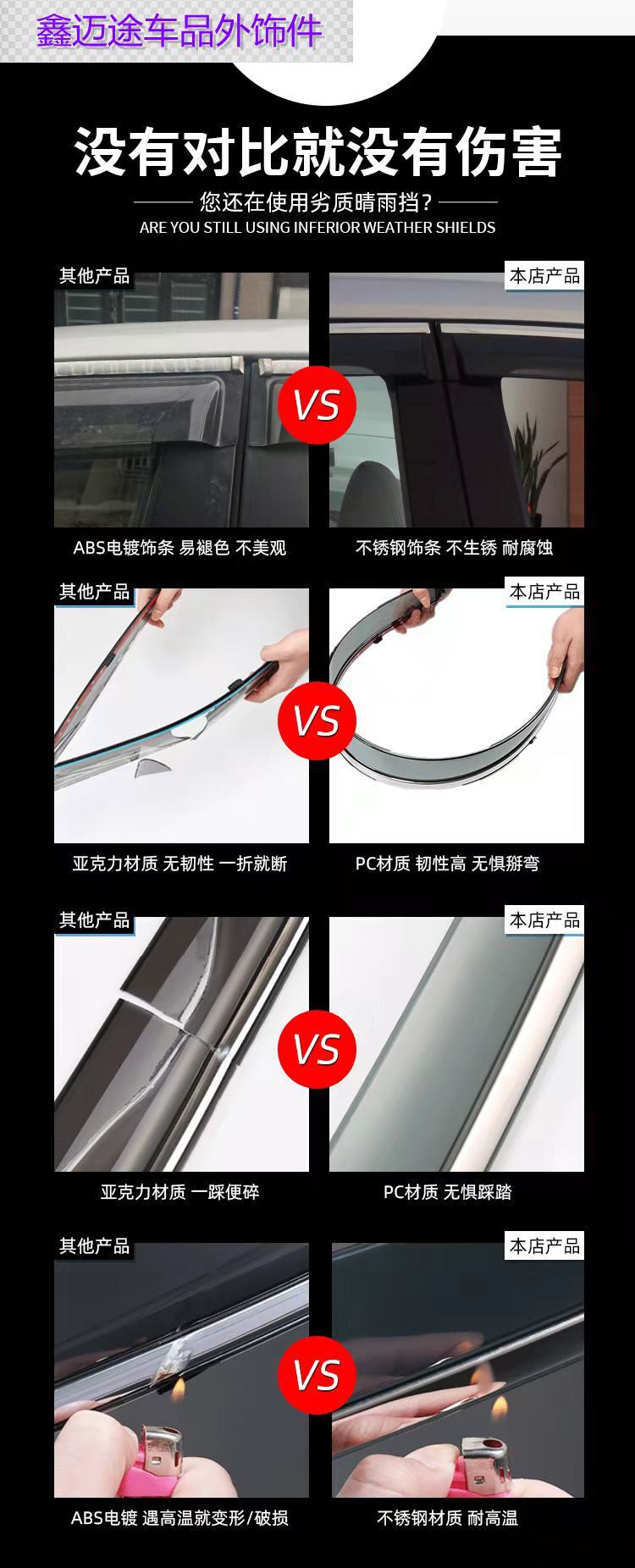 鑫迈途车品外饰件

没有对比就没有伤害

您还在使用劣质晴雨挡？
ARE YOU STILL USING INFERIOR WEATHER SHIELDS

其他产品

VS

本店产品

ABS电镀饰条 易褪色 不美观

不锈钢饰条 不生锈 耐腐蚀

其他产品

VS

本店产品

亚克力材质 无韧性 一折就断

PC材质 韧性高 无惧掰弯

其他产品

VS

本店产品

亚克力材质 一踩便碎

PC材质 无惧踩踏

其他产品

VS

本店产品

ABS电镀 遇高温就变形/破损

不锈钢材质 耐高温