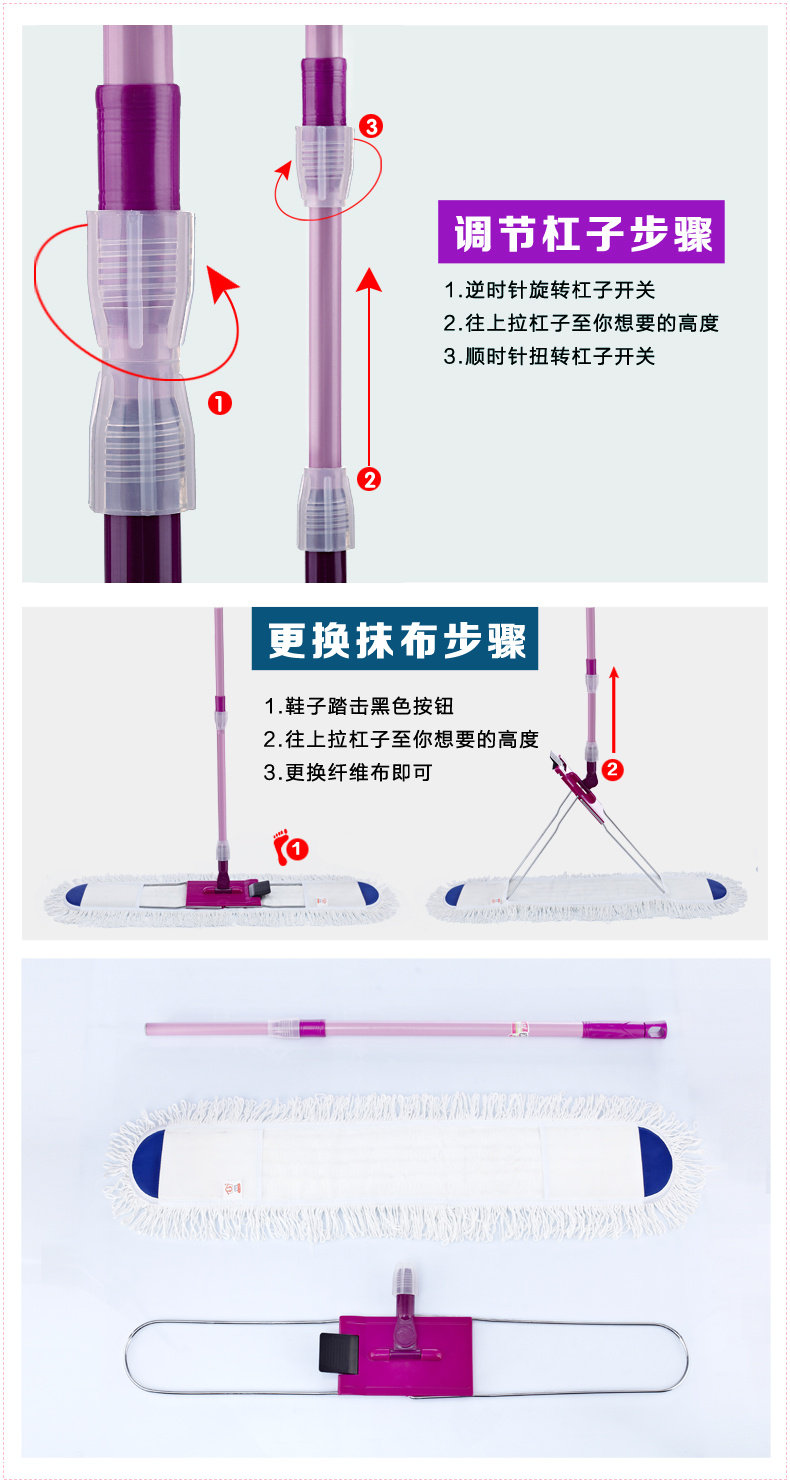 3

调节杠子步骤

1.逆时针旋转杠子开关
2.往上拉杠子至你想要的高度
3.顺时针扭转杠子开关

1

2

更换抹布步骤

1.鞋子踏击黑色按钮
2.往上拉杠子至你想要的高度
3.更换纤维布即可

1

2