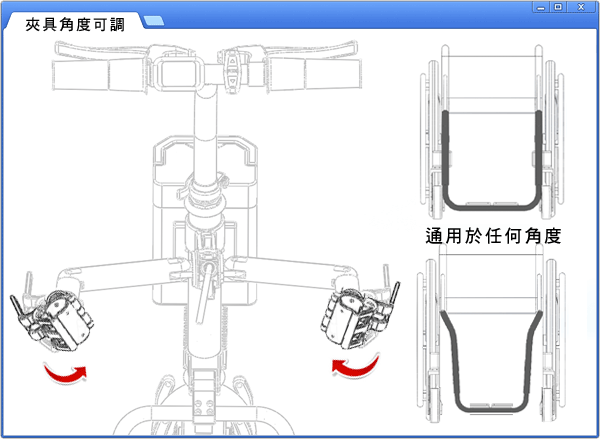 夾具角度可調

通用於任何角度