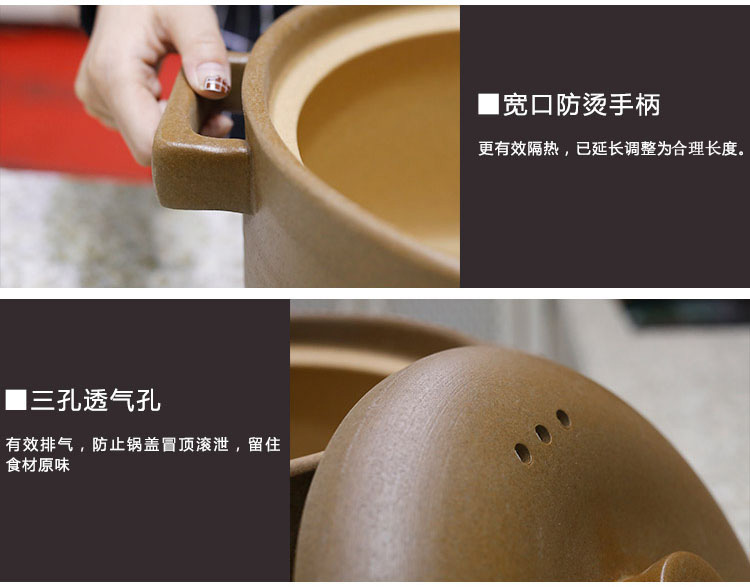 ■宽口防烫手柄

更有效隔热，已延长调整为合理长度。

■三孔透气孔

有效排气，防止锅盖冒顶滚泄，留住食材原味