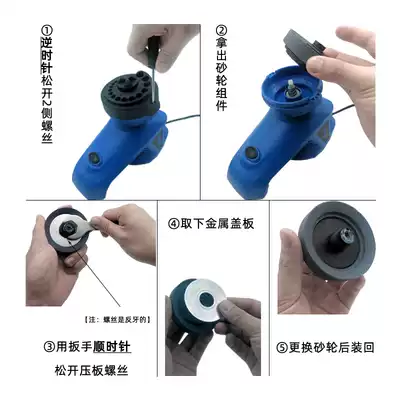 ①逆时针松开2侧螺丝

②拿出砂轮组件

【注：螺丝是反牙的】

③用扳手顺时针

松开压板螺丝

④取下金属盖板

⑤更换砂轮后装回