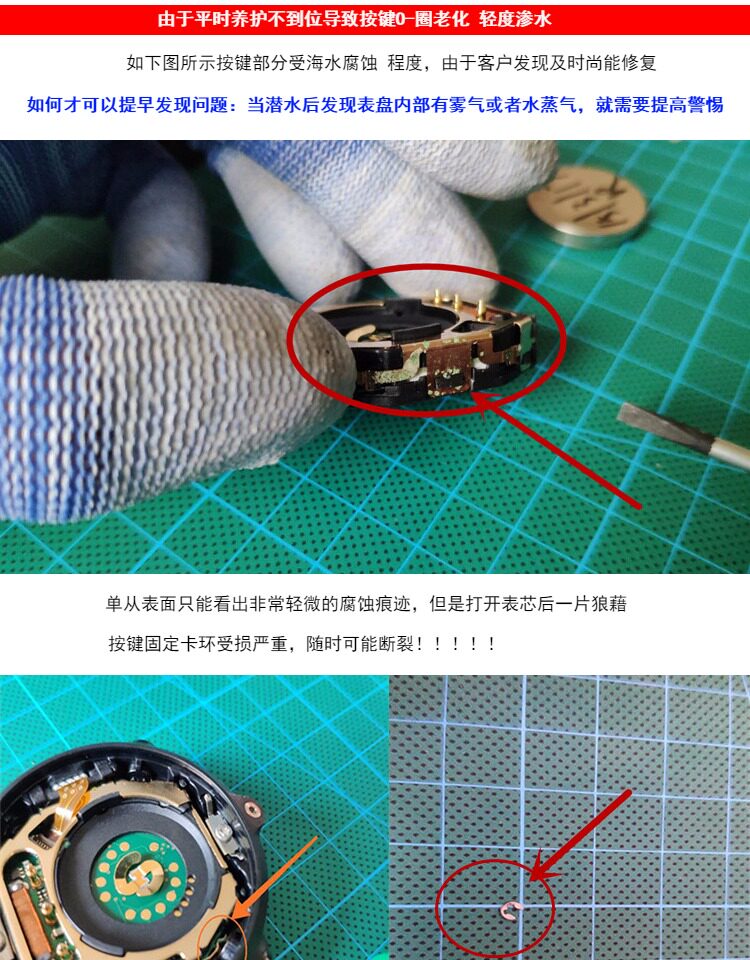 由于平时养护不到位导致按键O-圈老化 轻度渗水

如下图所示按键部分受海水腐蚀 程度，由于客户发现及时尚能修复

如何才可以提早发现问题：当潜水后发现表盘内部有雾气或者水蒸气，就需要提高警惕

单从表面只能看出非常轻微的腐蚀痕迹，但是打开表芯后一片狼藉

按键固定卡环受损严重，随时可能断裂！！！！！