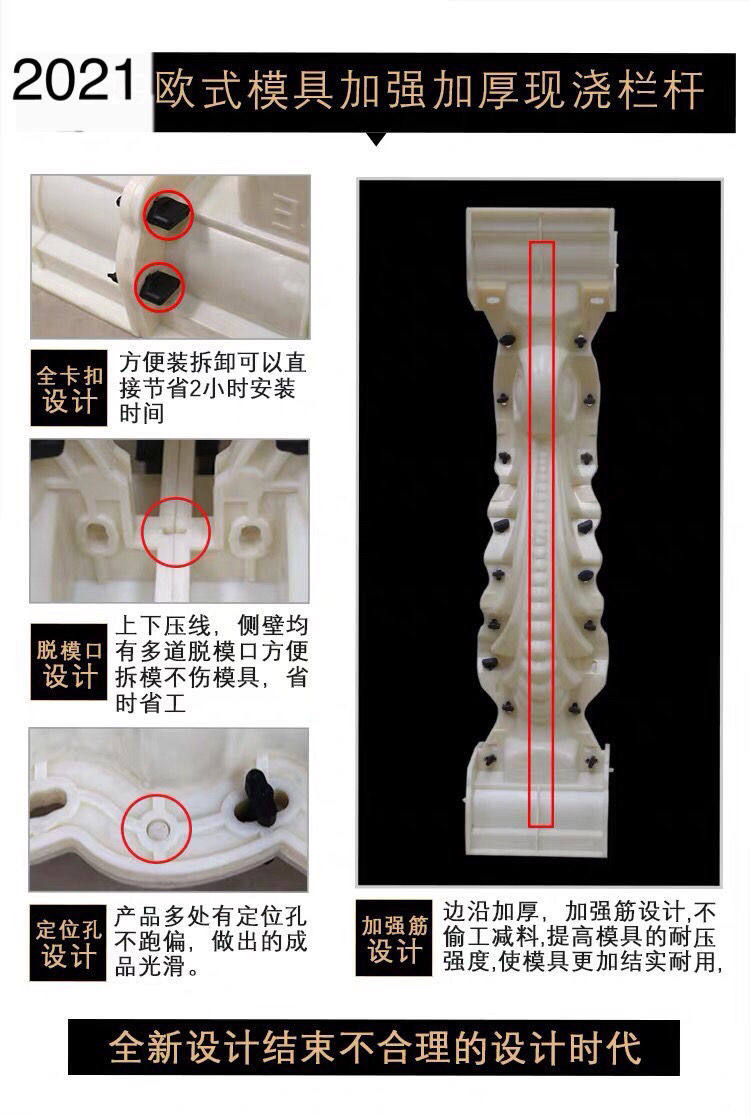 2021 欧式模具加强加厚现浇栏杆

全卡扣设计
方便装拆卸可以直接节省2小时安装时间

脱模口设计
上下压线，侧壁均有多道脱模口方便拆模不伤模具，省时省工

定位孔设计
产品多处有定位孔不跑偏，做出的成品光滑。

加强筋设计
边沿加厚，加强筋设计,不偷工减料,提高模具的耐压强度,使模具更加结实耐用,

全新设计结束不合理的设计时代