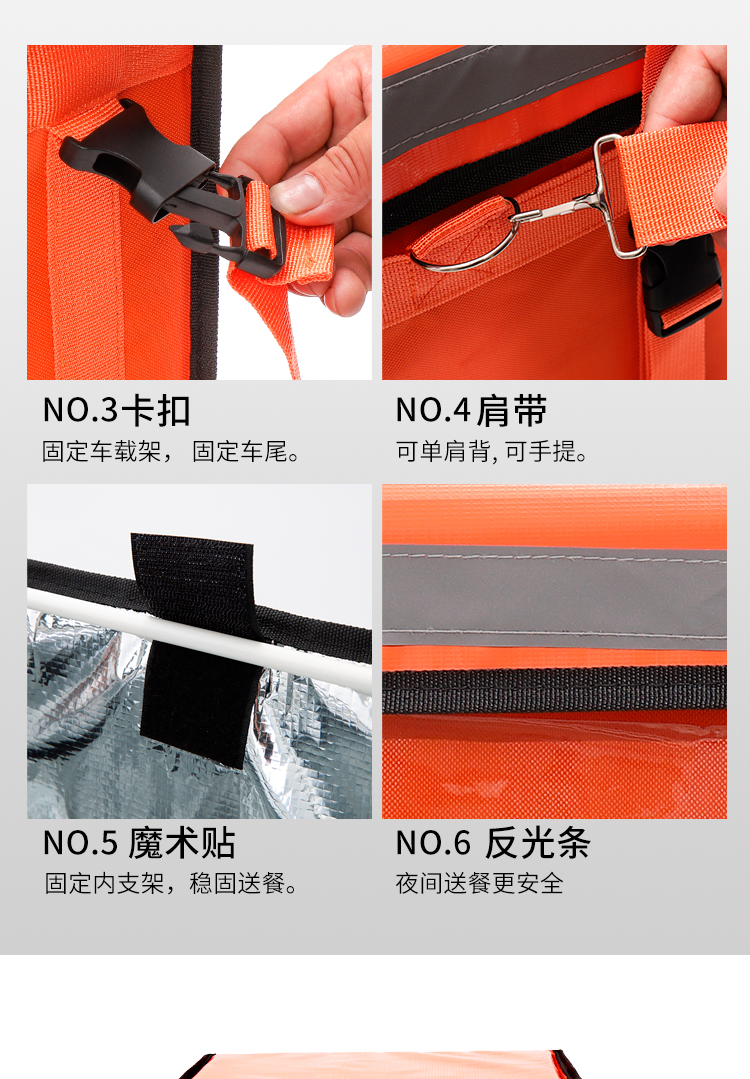 NO.3卡扣
固定车载架， 固定车尾。

NO.4 肩带
可单肩背, 可手提。

NO.5 魔术贴
固定内支架，稳固送餐。

NO.6 反光条
夜间送餐更安全