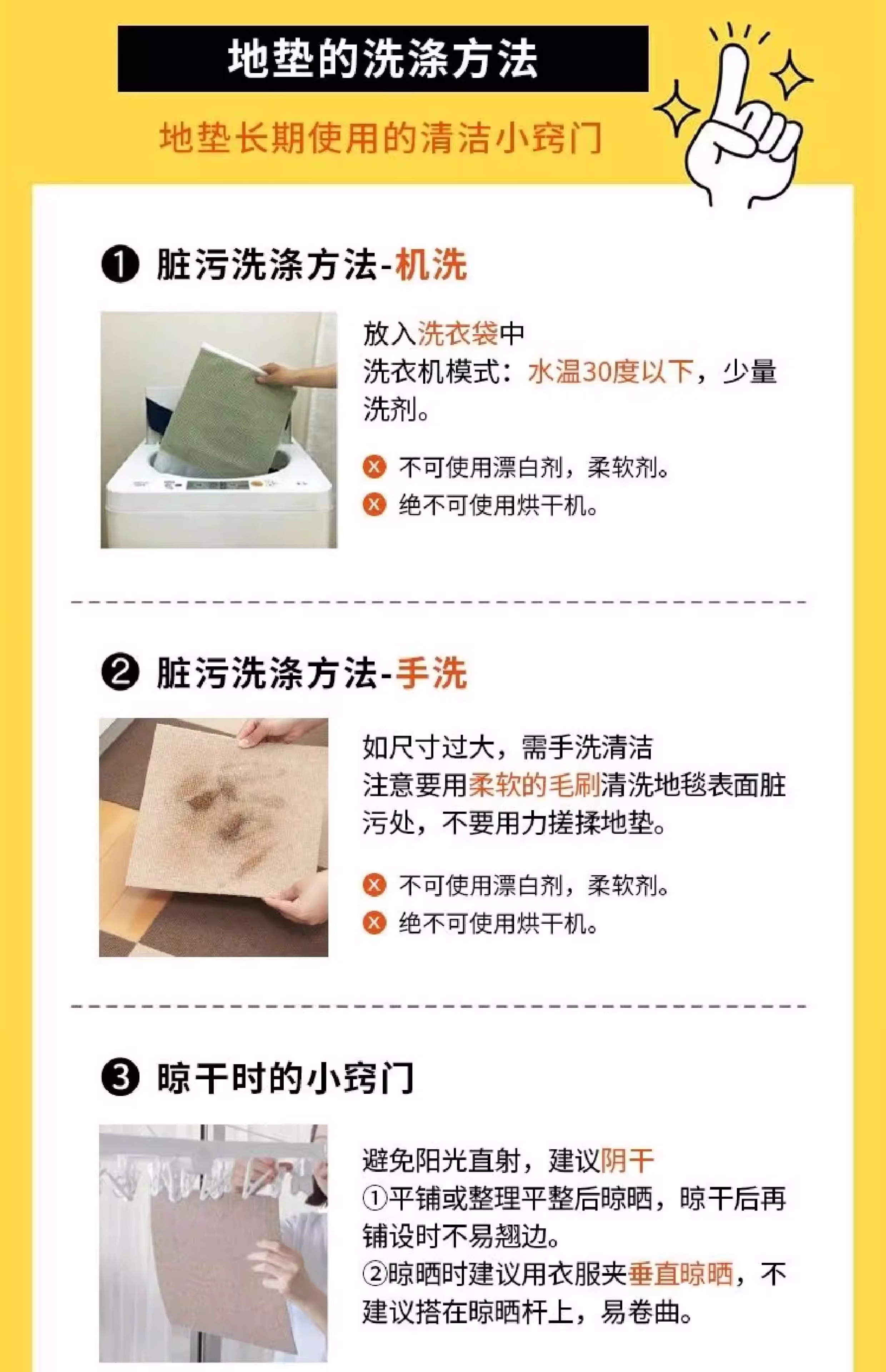 地垫的洗涤方法

地垫长期使用的清洁小窍门

❶ 脏污洗涤方法-机洗

放入洗衣袋中
洗衣机模式：水温30度以下，少量洗剂。

不可使用漂白剂，柔软剂。
绝不可使用烘干机。

❷ 脏污洗涤方法-手洗

如尺寸过大，需手洗清洁
注意要用柔软的毛刷清洗地毯表面脏污处，不要用力搓揉地垫。

不可使用漂白剂，柔软剂。
绝不可使用烘干机。

❸ 晾干时的小窍门

避免阳光直射，建议阴干
①平铺或整理平整后晾晒，晾干后再铺设时不易翘边。
②晾晒时建议用衣服夹垂直晾晒，不建议搭在晾晒杆上，易卷曲。