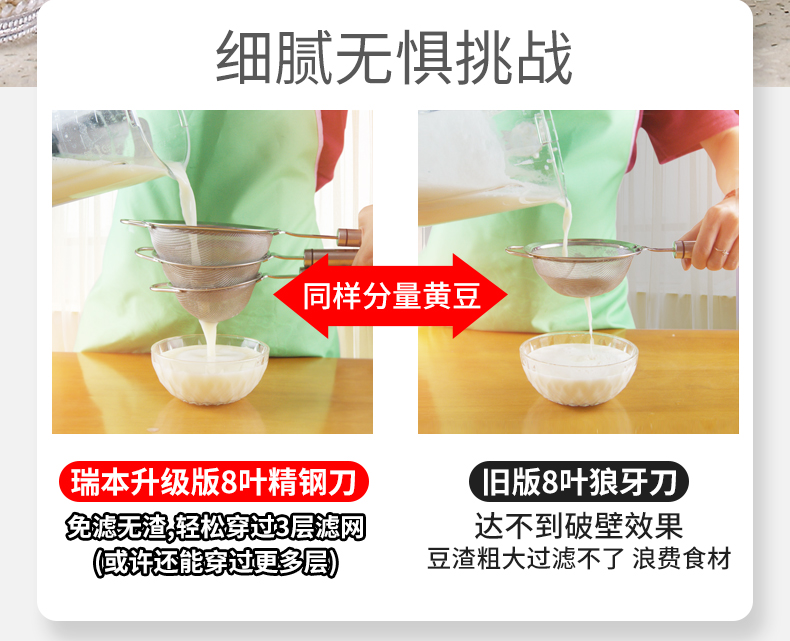 细腻无惧挑战

同样分量黄豆

瑞本升级版8叶精钢刀
免滤无渣,轻松穿过3层滤网
(或许还能穿过更多层)

旧版8叶狼牙刀
达不到破壁效果
豆渣粗大过滤不了 浪费食材