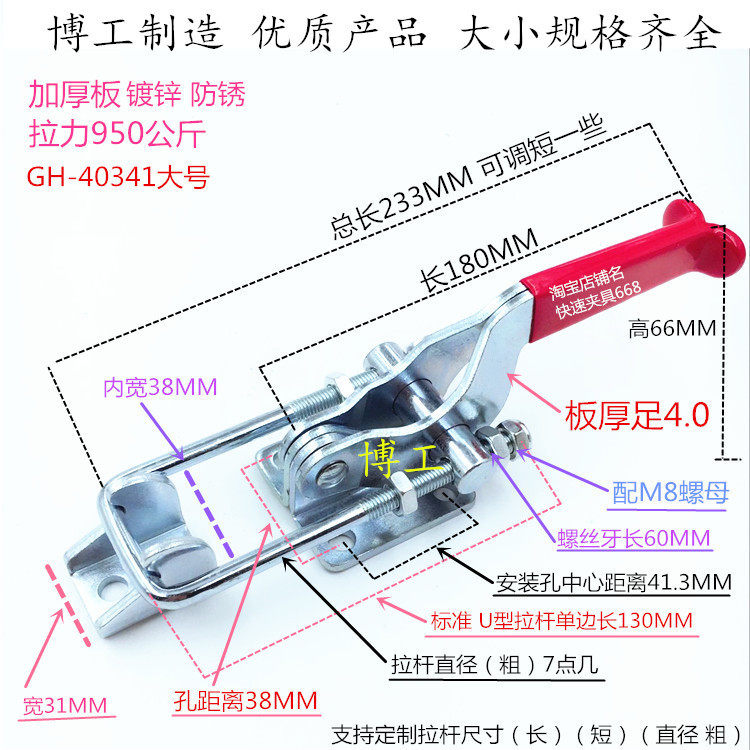 博工制造 优质产品 大小规格齐全

加厚板 镀锌 防锈
拉力950公斤
GH-40341大号

总长233MM 可调短一些

长180MM

淘宝店铺名
快速夹具668

高66MM

内宽38MM

板厚足4.0

博工

配M8螺母

螺丝牙长60MM

安装孔中心距离41.3MM

标准 U型拉杆单边长130MM

拉杆直径（粗）7点几

宽31MM

孔距离38MM

支持定制拉杆尺寸（长）（短）（直径 粗）