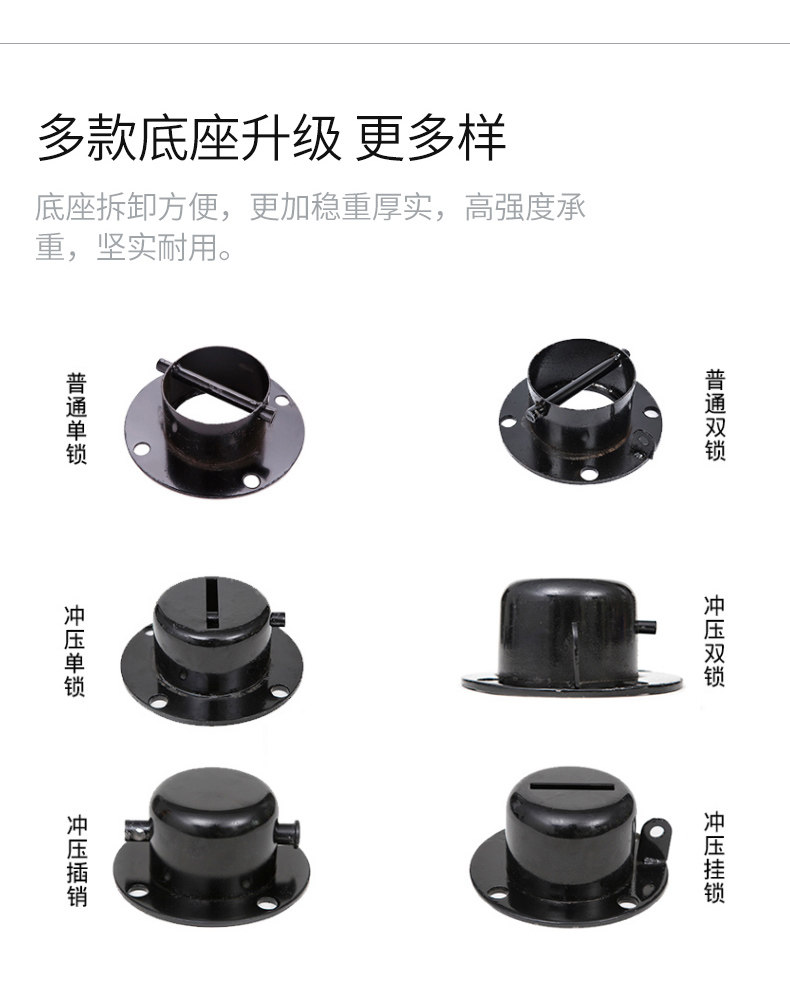 多款底座升级 更多样

底座拆卸方便，更加稳重厚实，高强度承重，坚实耐用。

普通单锁

普通双锁

冲压单锁

冲压双锁

冲压插销

冲压挂锁