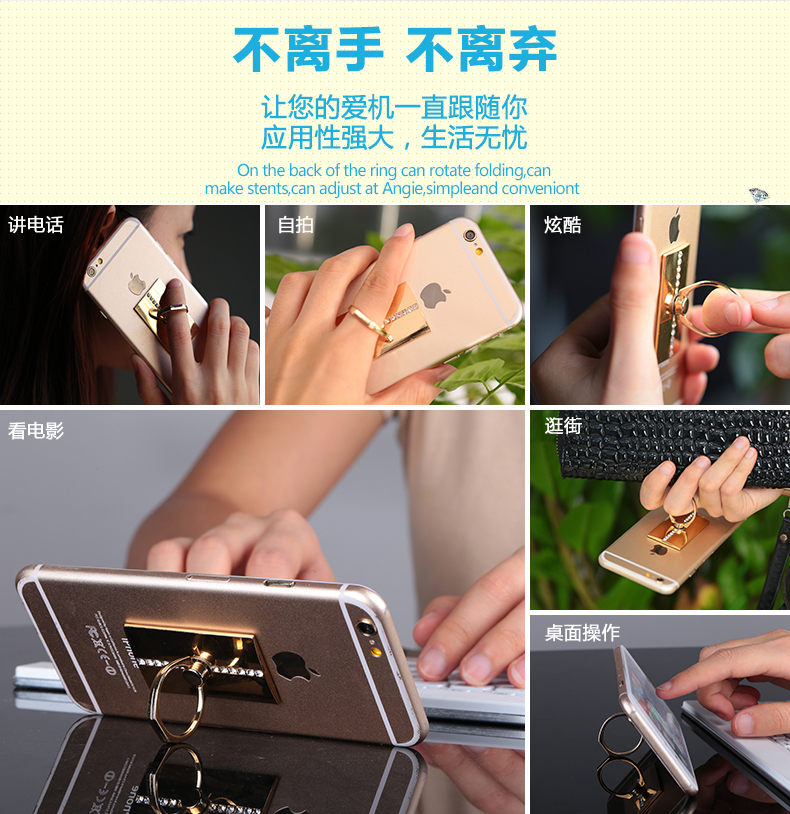 不离手 不离弃

让您的爱机一直跟随你
应用性强大，生活无忧

On the back of the ring can rotate folding,can make stents,can adjust at Angie,simpleand conveniont

讲电话

自拍

炫酷

看电影

逛街

桌面操作

iPhone