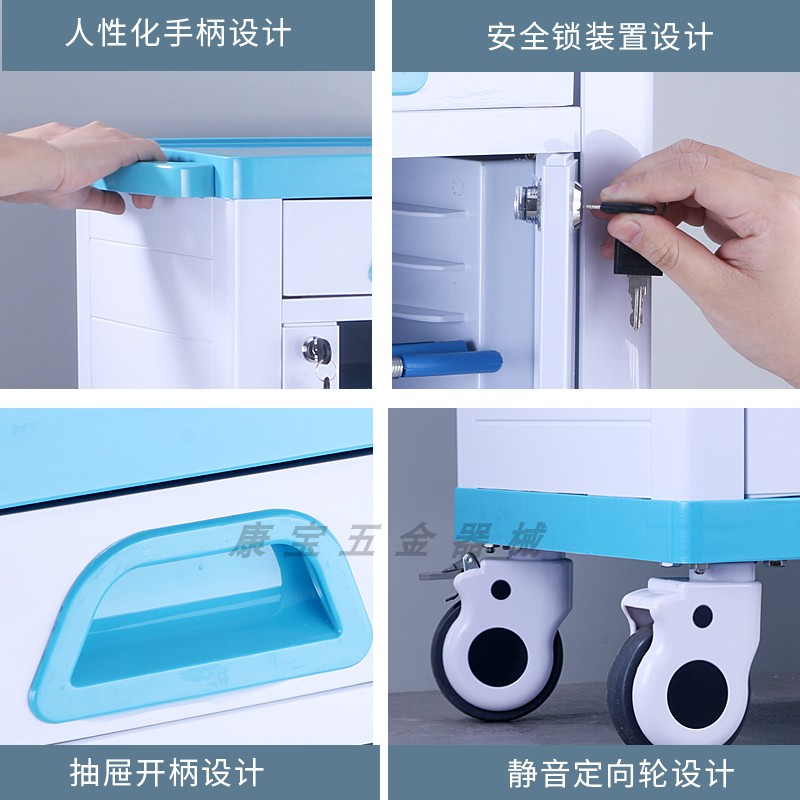 人性化手柄设计

安全锁装置设计

康宝五金器械

抽屉开柄设计

静音定向轮设计