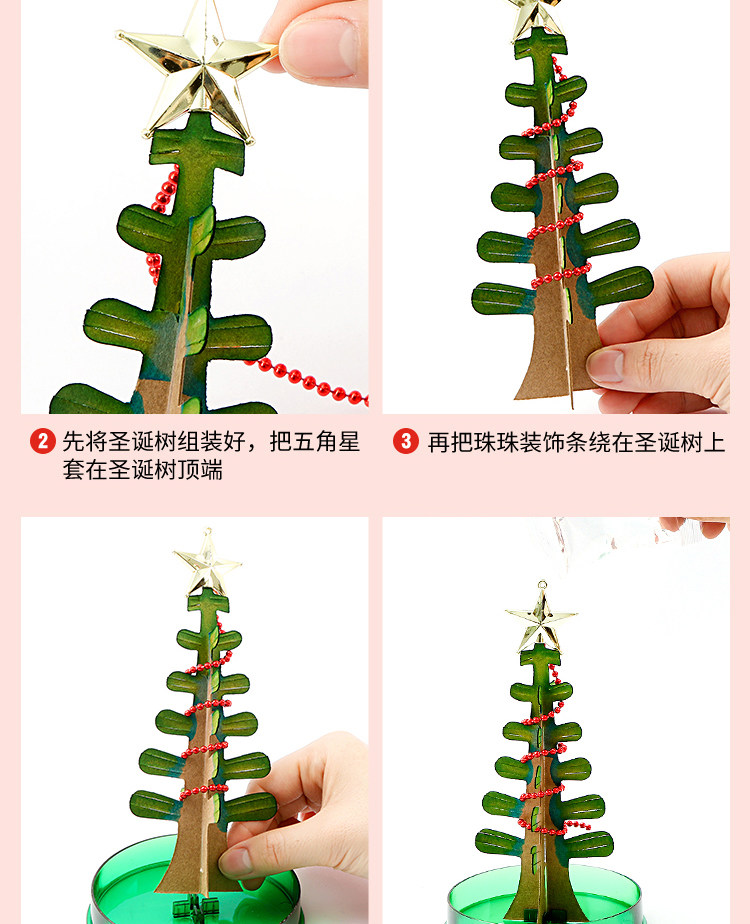 2 先将圣诞树组装好，把五角星套在圣诞树顶端

3 再把珠珠装饰条绕在圣诞树上