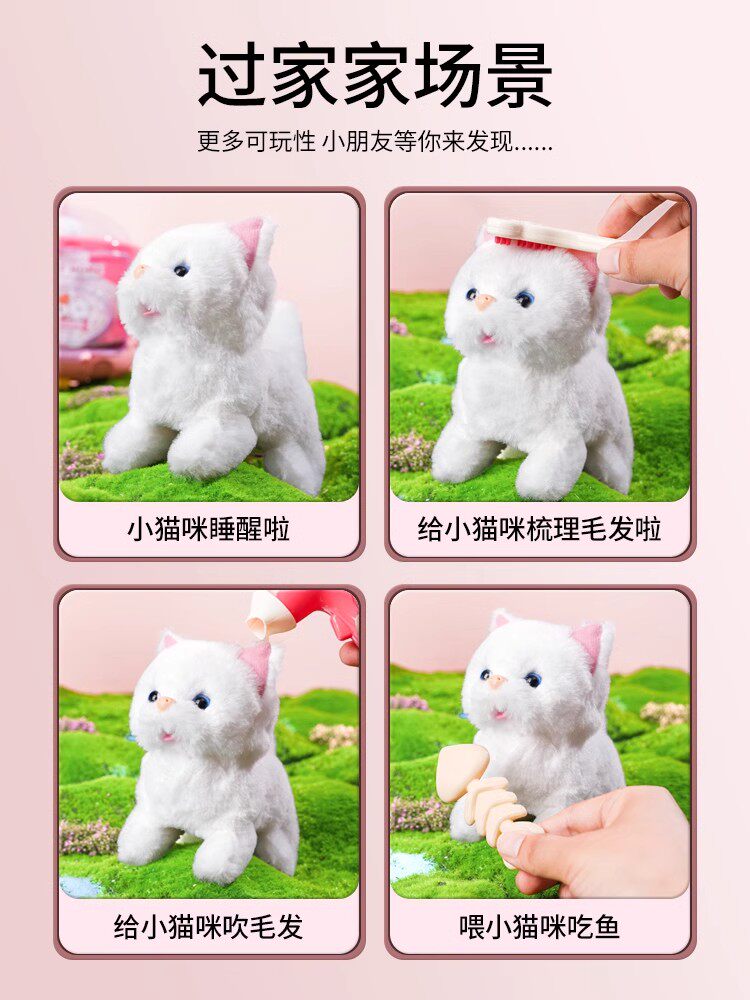 过家家场景

更多可玩性 小朋友等你来发现......

小猫咪睡醒啦

给小猫咪梳理毛发啦

给小猫咪吹毛发

喂小猫咪吃鱼