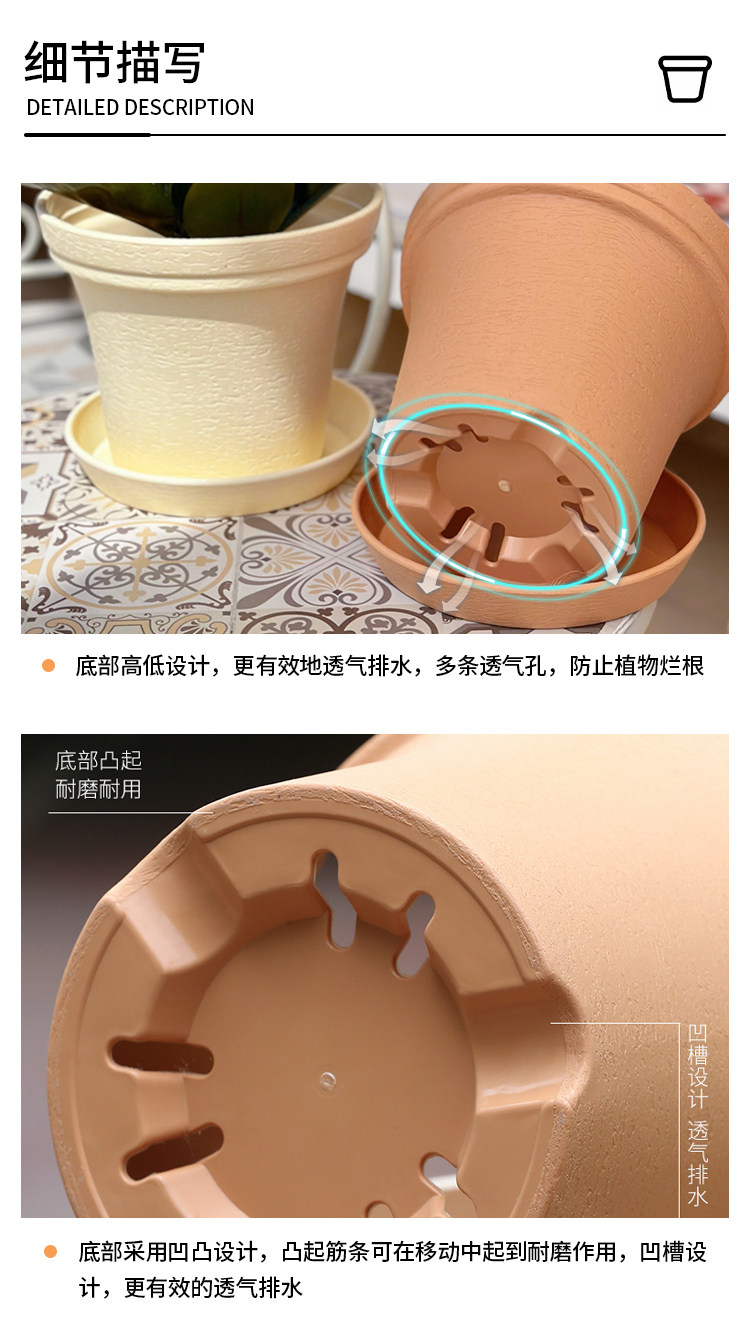 细节描写
DETAILED DESCRIPTION

底部高低设计，更有效地透气排水，多条透气孔，防止植物烂根

底部凸起
耐磨耐用

凹槽设计 透气排水

底部采用凹凸设计，凸起筋条可在移动中起到耐磨作用，凹槽设计，更有效的透气排水