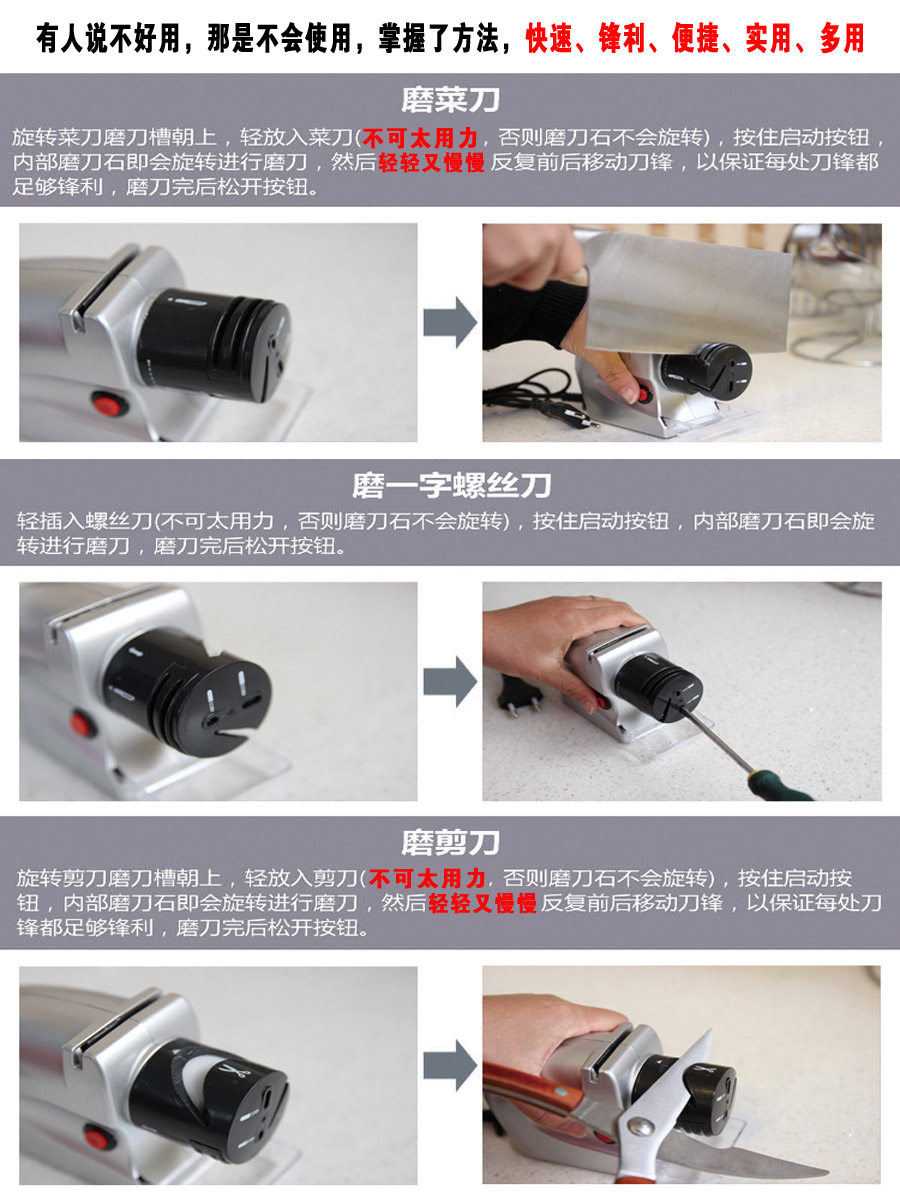 有人说不好用，那是不会使用，掌握了方法，快速、锋利、便捷、实用、多用

磨菜刀

旋转菜刀磨刀槽朝上，轻放入菜刀(不可太用力，否则磨刀石不会旋转)，按住启动按钮，内部磨刀石即会旋转进行磨刀，然后轻轻又慢慢反复前后移动刀锋，以保证每处刀锋都足够锋利，磨刀完后松开按钮。

磨一字螺丝刀

轻插入螺丝刀(不可太用力，否则磨刀石不会旋转)，按住启动按钮，内部磨刀石即会旋转进行磨刀，磨刀完后松开按钮。

磨剪刀

旋转剪刀磨刀槽朝上，轻放入剪刀(不可太用力，否则磨刀石不会旋转)，按住启动按钮，内部磨刀石即会旋转进行磨刀，然后轻轻又慢慢反复前后移动刀锋，以保证每处刀锋都足够锋利，磨刀完后松开按钮。