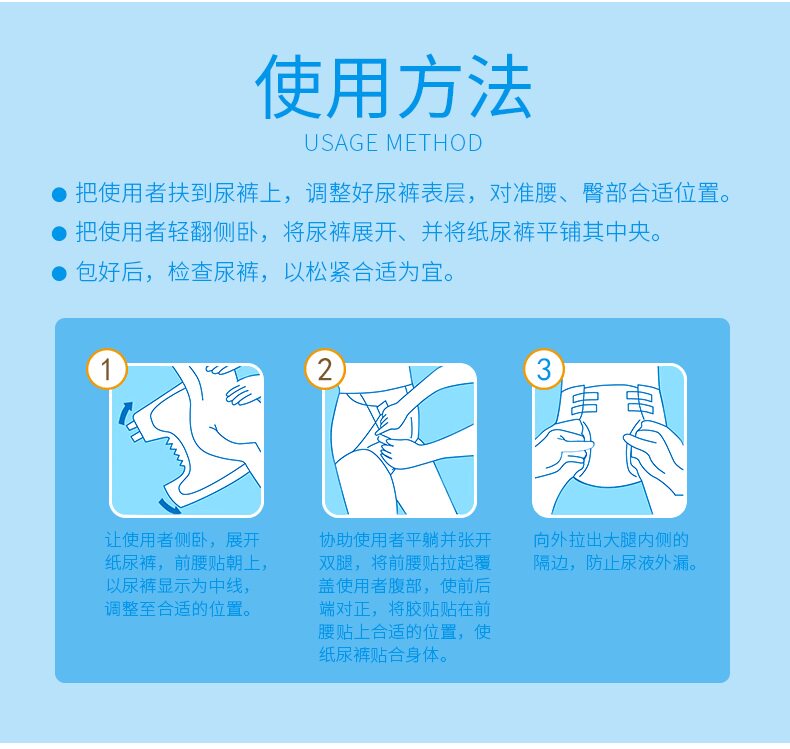 使用方法
USAGE METHOD

● 把使用者扶到尿裤上，调整好尿裤表层，对准腰、臀部合适位置。
● 把使用者轻翻侧卧，将尿裤展开、并将纸尿裤平铺其中央。
● 包好后，检查尿裤，以松紧合适为宜。

1

让使用者侧卧，展开纸尿裤，前腰贴朝上，以尿裤显示为中线，调整至合适的位置。

2

协助使用者平躺并张开双腿，将前腰贴拉起覆盖使用者腹部，使前后端对正，将胶贴贴在前腰贴上合适的位置，使纸尿裤贴合身体。

3

向外拉出大腿内侧的隔边，防止尿液外漏。