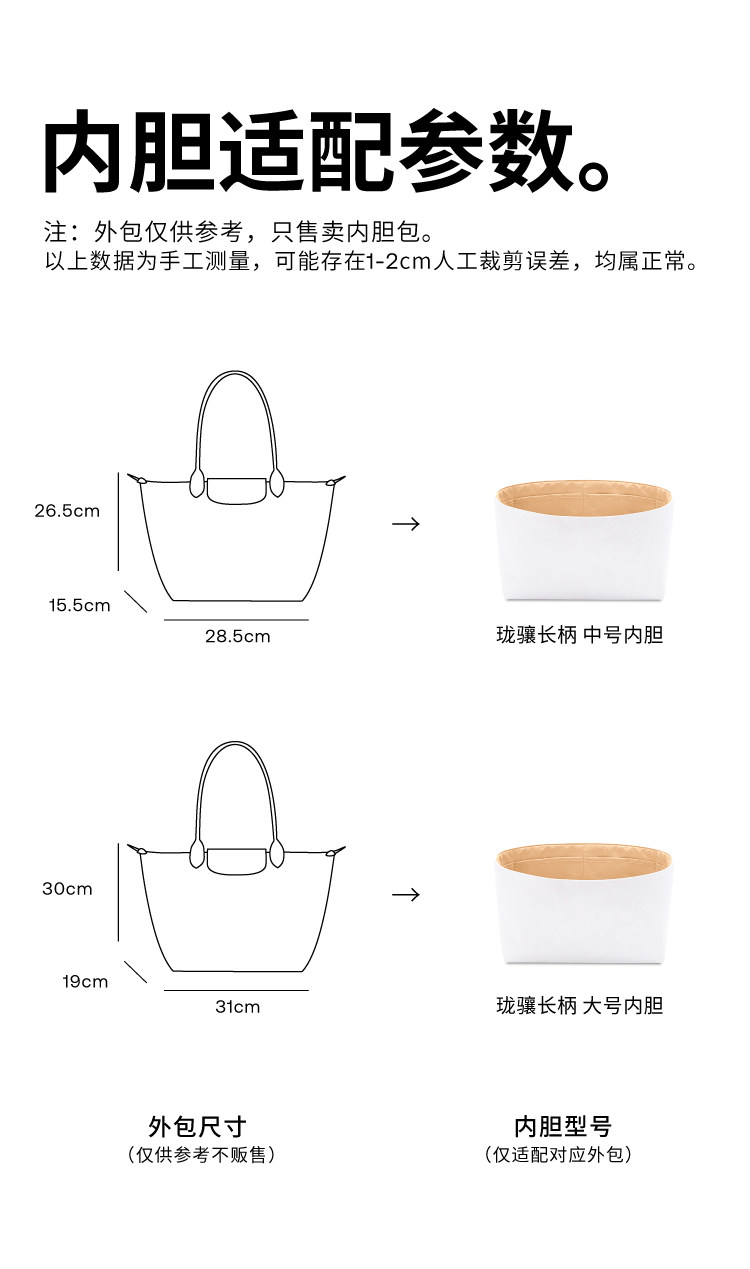 内胆适配参数。

注：外包仅供参考，只售卖内胆包。
以上数据为手工测量，可能存在1-2cm人工裁剪误差，均属正常。

26.5cm
15.5cm
28.5cm
→
珑骧长柄 中号内胆

30cm
19cm
31cm
→
珑骧长柄 大号内胆

外包尺寸
（仅供参考不贩售）

内胆型号
（仅适配对应外包）