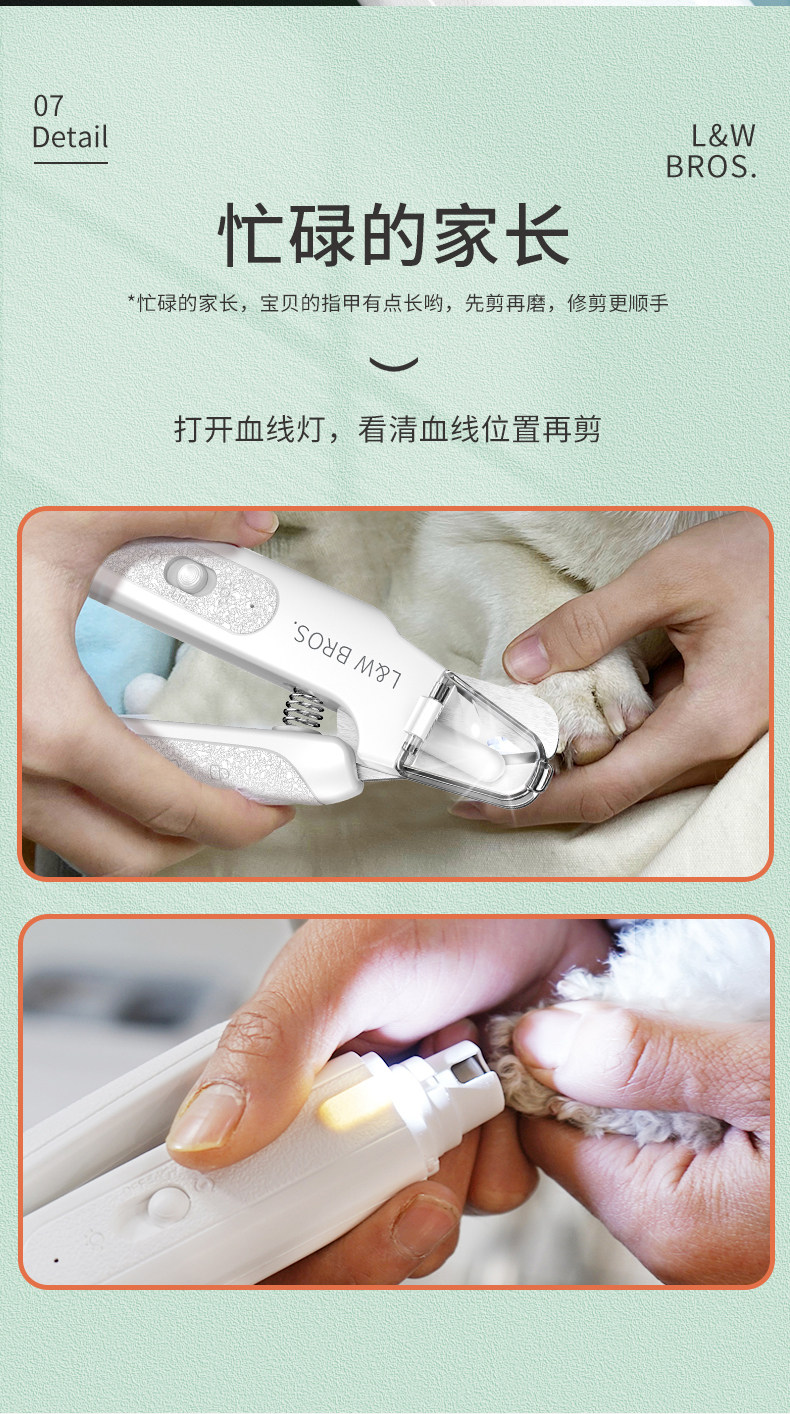 07
Detail

L&W
BROS.

忙碌的家长

*忙碌的家长，宝贝的指甲有点长哟，先剪再磨，修剪更顺手

打开血线灯，看清血线位置再剪

L&W BROS.