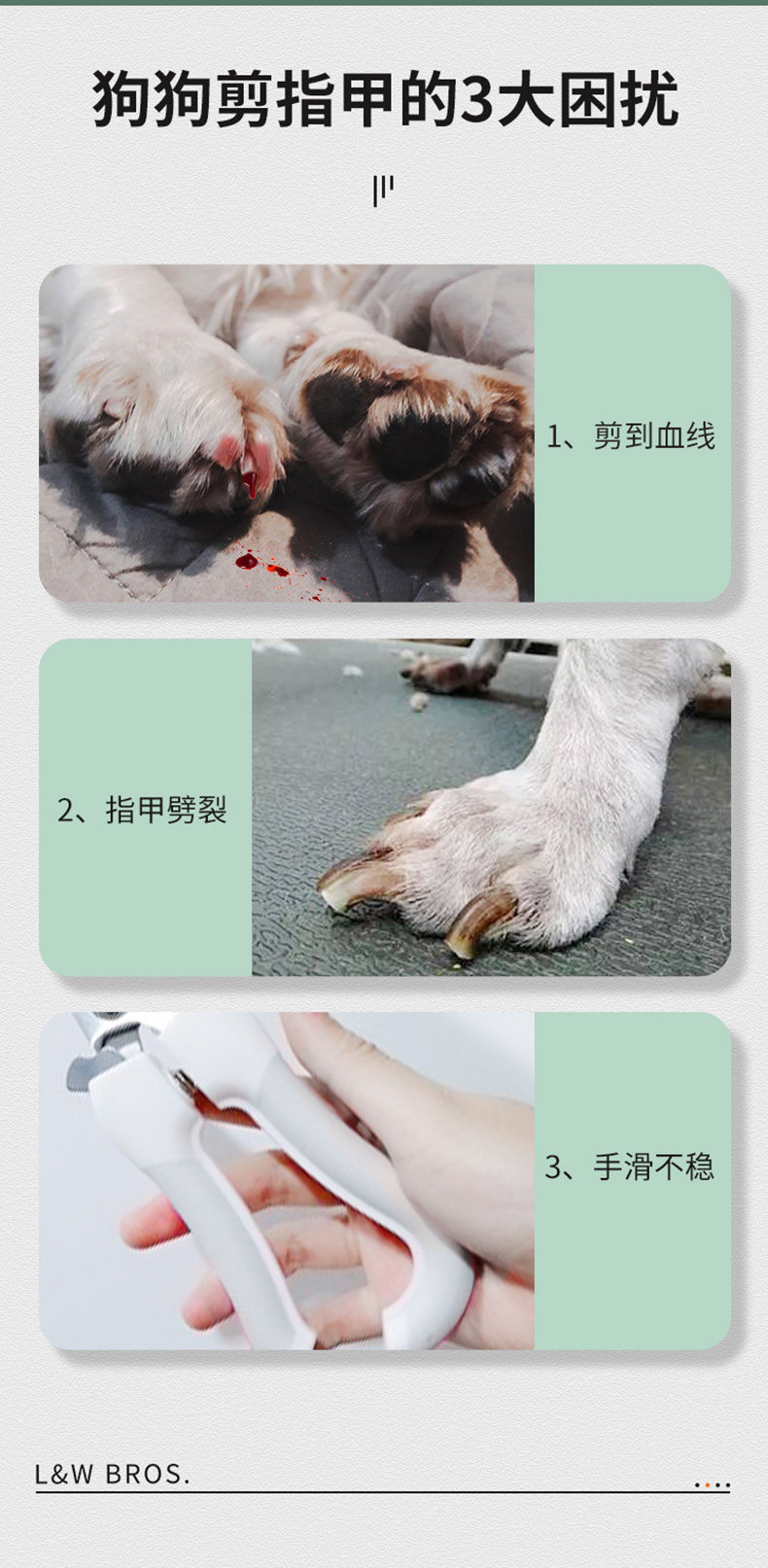 狗狗剪指甲的3大困扰

1、剪到血线

2、指甲劈裂

3、手滑不稳

L&W BROS.